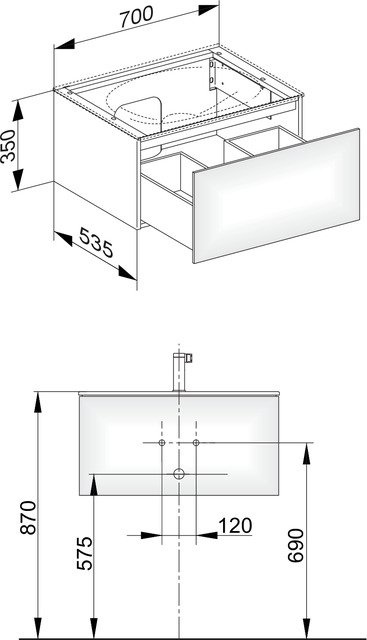 700

350

535

870

575

120

690