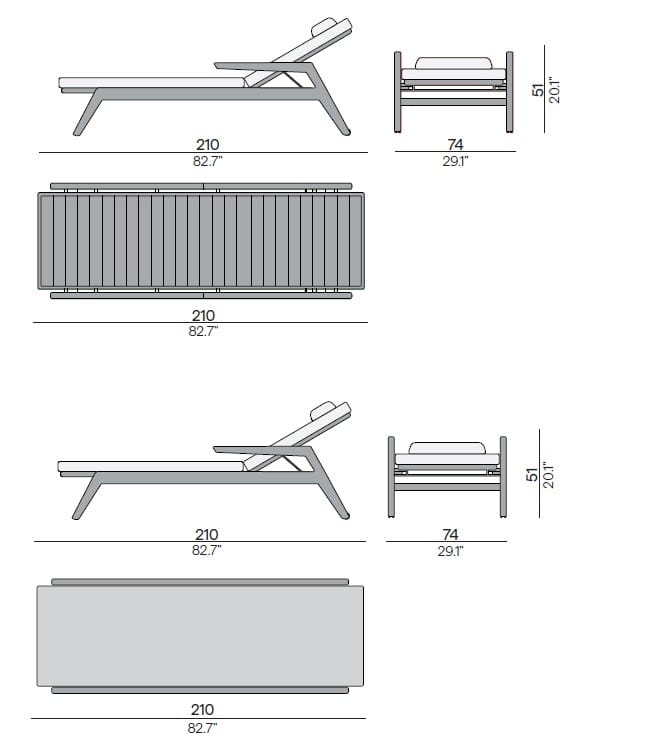 210
82.7"

74
29.1"

51
20.1"

210
82.7"

210
82.7"

74
29.1"

51
20.1"

210
82.7"