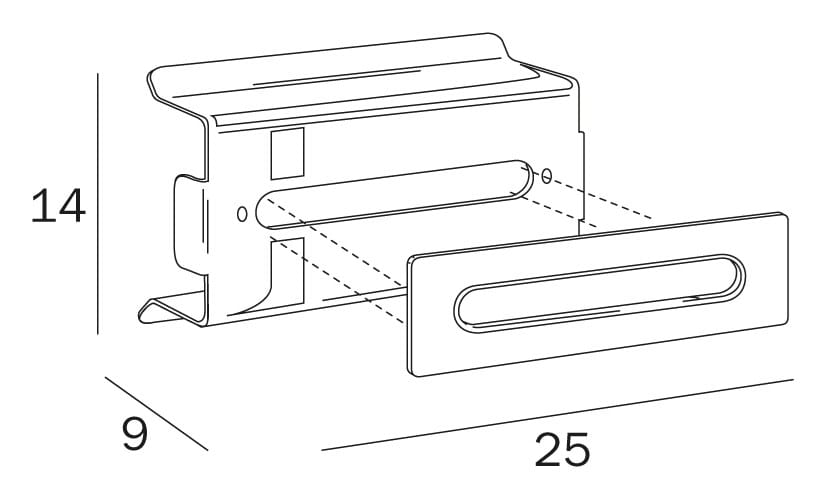 14
9
25