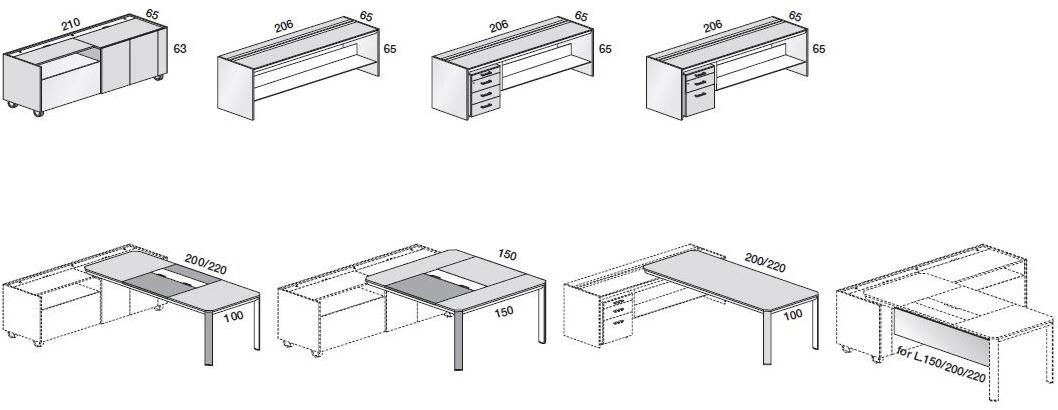 210 65 63

206 65 65

206 65 65

206 65 65

200/220 100

150 150

200/220 100

for L.150/200/220