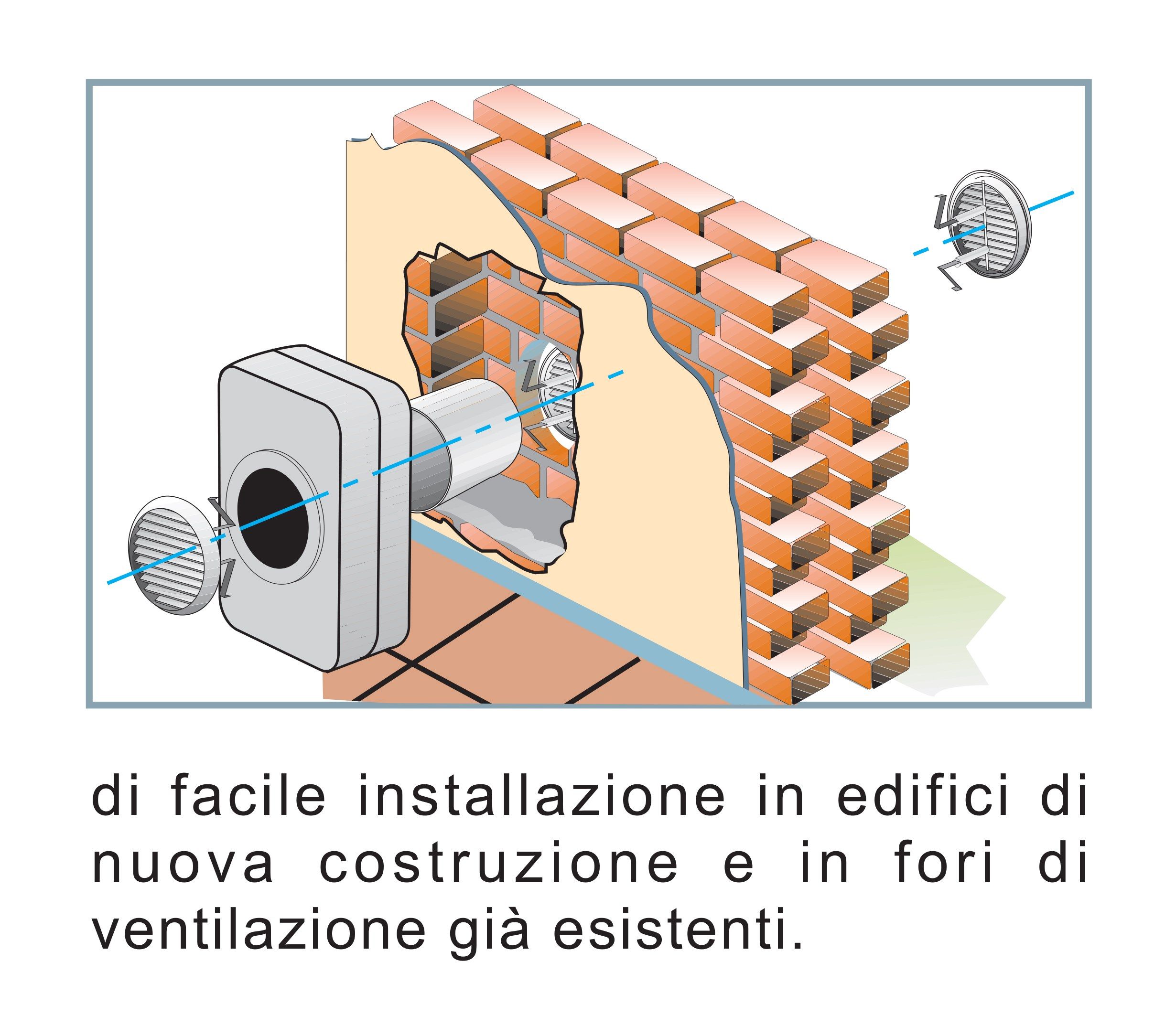 di facile installazione in edifici di nuova costruzione e in fori di ventilazione già esistenti.