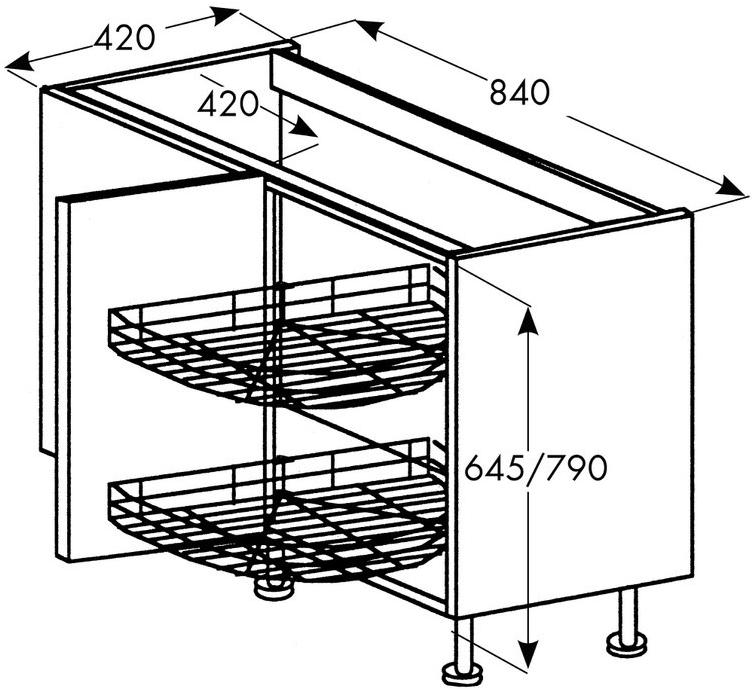 420
420
840
645/790