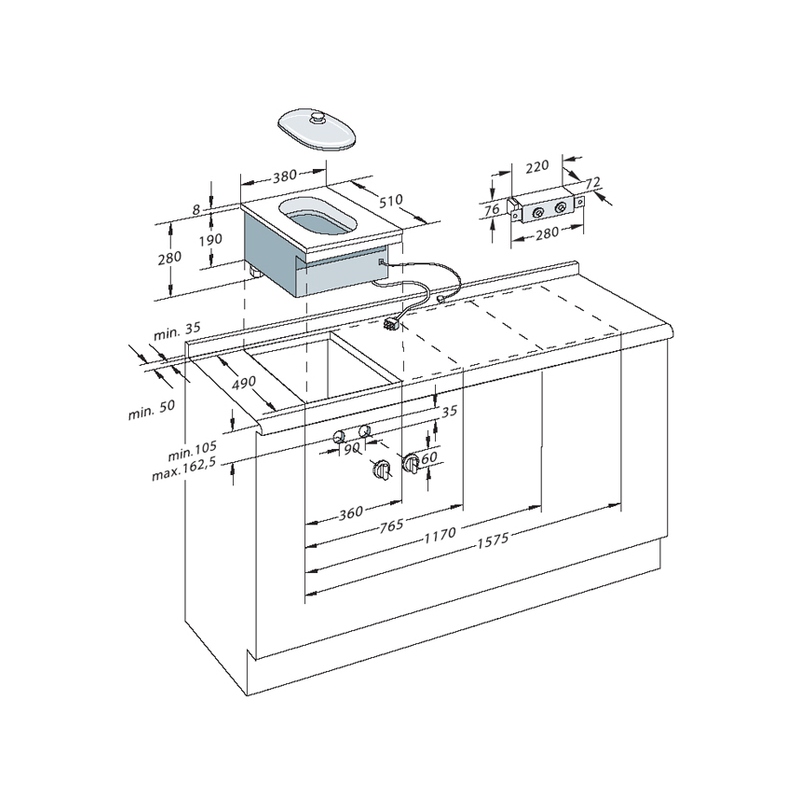 380
510
8
190
280
220
72
76
280
min. 35
490
min. 50
35
min.105
max.162,5
90
60
360
765
1170
1575