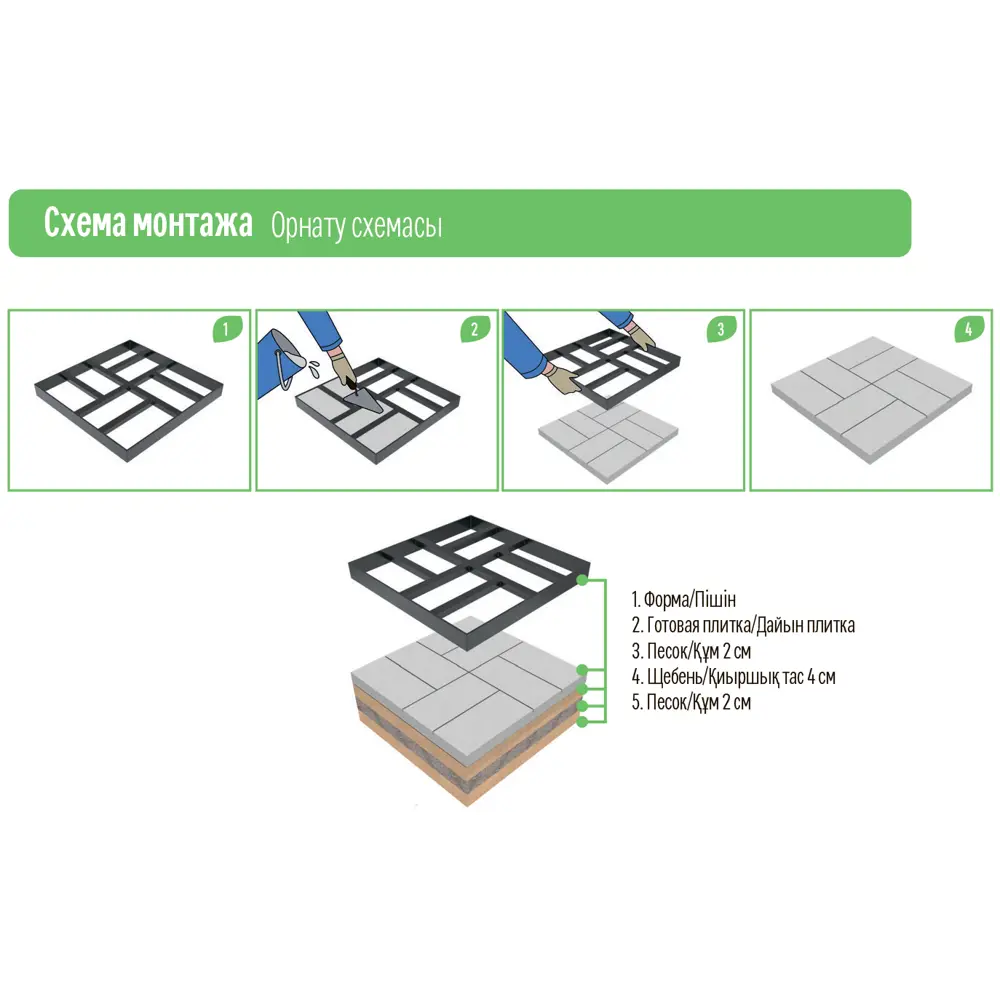 Схема монтажа Орнату схемасы

1

2

3

4

1. Форма/Пішін
2. Готовая плитка/Дайын плитка
3. Песок/Құм 2 см
4. Щебень/Қиыршық тас 4 см
5. Песок/Құм 2 см