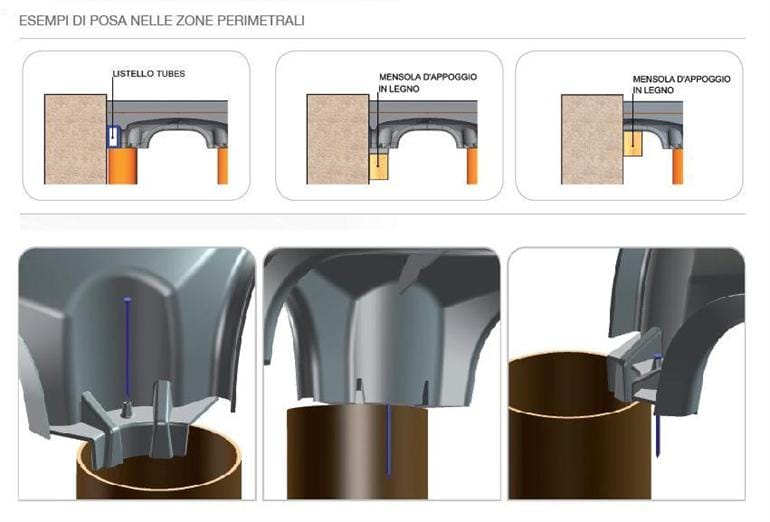 ESEMPI DI POSA NELLE ZONE PERIMETRALI

LISTELLO TUBES

MENSOLA D'APPOGGIO IN LEGNO

MENSOLA D'APPOGGIO IN LEGNO