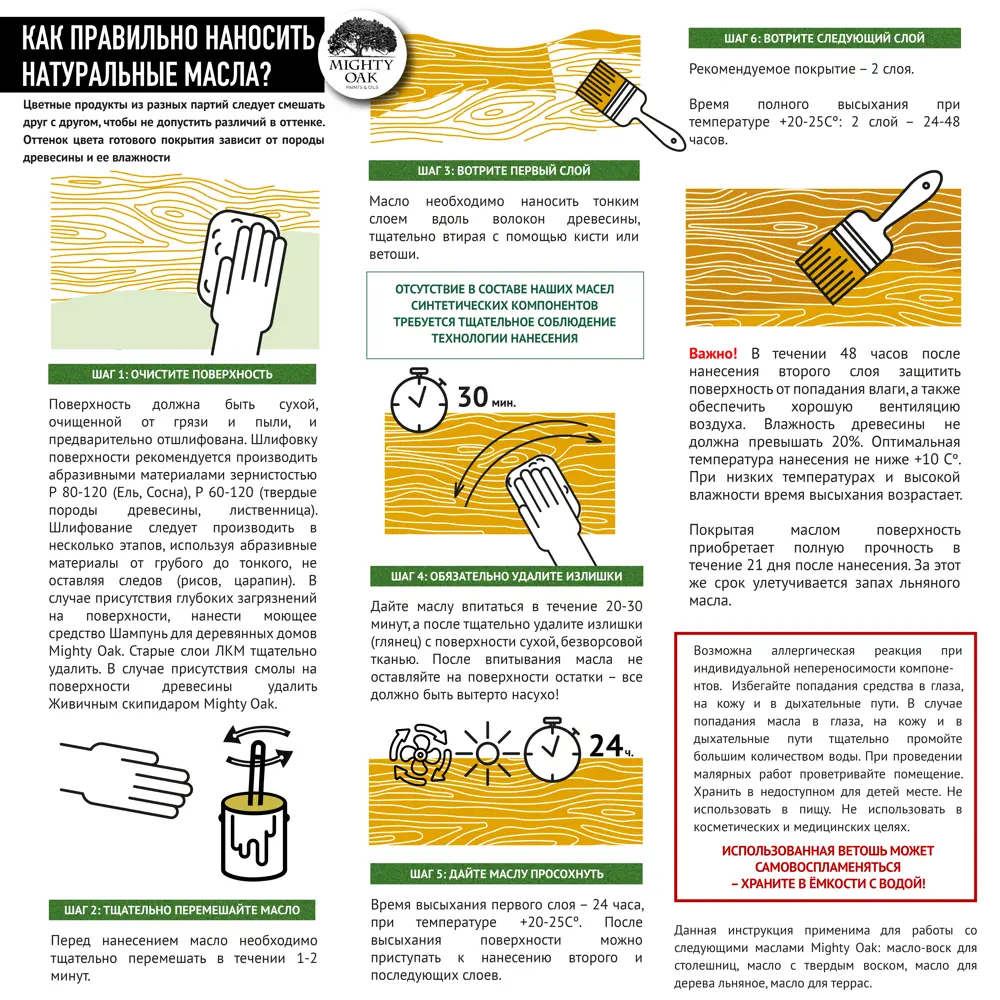 КАК ПРАВИЛЬНО НАНОСИТЬ НАТУРАЛЬНЫЕ МАСЛА?

MIGHTY OAK
PAINTS & OILS

Цветные продукты из разных партий следует смешать друг с другом, чтобы не допустить различий в оттенке. Оттенок цвета готового покрытия зависит от породы древесины и ее влажности

ШАГ 1: ОЧИСТИТЕ ПОВЕРХНОСТЬ

Поверхность должна быть сухой, очищенной от грязи и пыли, и предварительно отшлифована. Шлифовку поверхности рекомендуется производить абразивными материалами зернистостью Р 80-120 (Ель, Сосна), Р 60-120 (твердые породы древесины, лиственница). Шлифование следует производить в несколько этапов, используя абразивные материалы от грубого до тонкого, не оставляя следов (рисов, царапин). В случае присутствия глубоких загрязнений на поверхности, нанести моющее средство Шампунь для деревянных домов Mighty Oak. Старые слои ЛКМ тщательно удалить. В случае присутствия смолы на поверхности древесины удалить Живичным скипидаром Mighty Oak.

ШАГ 2: ТЩАТЕЛЬНО ПЕРЕМЕШАЙТЕ МАСЛО

Перед нанесением масло необходимо тщательно перемешать в течении 1-2 минут.

ШАГ 3: ВОТРИТЕ ПЕРВЫЙ СЛОЙ

Масло необходимо наносить тонким слоем вдоль волокон древесины, тщательно втирая с помощью кисти или ветоши.

ОТСУТСТВИЕ В СОСТАВЕ НАШИХ МАСЕЛ СИНТЕТИЧЕСКИХ КОМПОНЕНТОВ ТРЕБУЕТСЯ ТЩАТЕЛЬНОЕ СОБЛЮДЕНИЕ ТЕХНОЛОГИИ НАНЕСЕНИЯ

30 мин.

ШАГ 4: ОБЯЗАТЕЛЬНО УДАЛИТЕ ИЗЛИШКИ

Дайте маслу впитаться в течение 20-30 минут, а после тщательно удалите излишки (глянец) с поверхности сухой, безворсовой тканью. После впитывания масла не оставляйте на поверхности остатки – все должно быть вытерто насухо!

24 ч.

ШАГ 5: ДАЙТЕ МАСЛУ ПРОСОХНУТЬ

Время высыхания первого слоя – 24 часа, при температуре +20-25С°. После высыхания поверхности можно приступать к нанесению второго и последующих слоев.

ШАГ 6: ВОТРИТЕ СЛЕДУЮЩИЙ СЛОЙ

Рекомендуемое покрытие – 2 слоя.

Время полного высыхания при температуре +20-25С°: 2 слой – 24-48 часов.

Важно! В течении 48 часов после нанесения второго слоя защитить поверхность от попадания влаги, а также обеспечить хорошую вентиляцию воздуха. Влажность древесины не должна превышать 20%. Оптимальная температура нанесения не ниже +10 С°. При низких температурах и высокой влажности время высыхания возрастает.

Покрытая маслом поверхность приобретает полную прочность в течение 21 дня после нанесения. За этот же срок улетучивается запах льняного масла.

Возможна аллергическая реакция при индивидуальной непереносимости компонентов. Избегайте попадания средства в глаза, на кожу и в дыхательные пути. В случае попадания масла в глаза, на кожу и в дыхательные пути тщательно промойте большим количеством воды. При проведении малярных работ проветривайте помещение. Хранить в недоступном для детей месте. Не использовать в пищу. Не использовать в косметических и медицинских целях.

ИСПОЛЬЗОВАННАЯ ВЕТОШЬ МОЖЕТ САМОВОСПЛАМЕНЯТЬСЯ – ХРАНИТЕ В ЁМКОСТИ С ВОДОЙ!

Данная инструкция применима для работы со следующими маслами Mighty Oak: масло-воск для столешниц, масло с твердым воском, масло для дерева льняное, масло для террас.