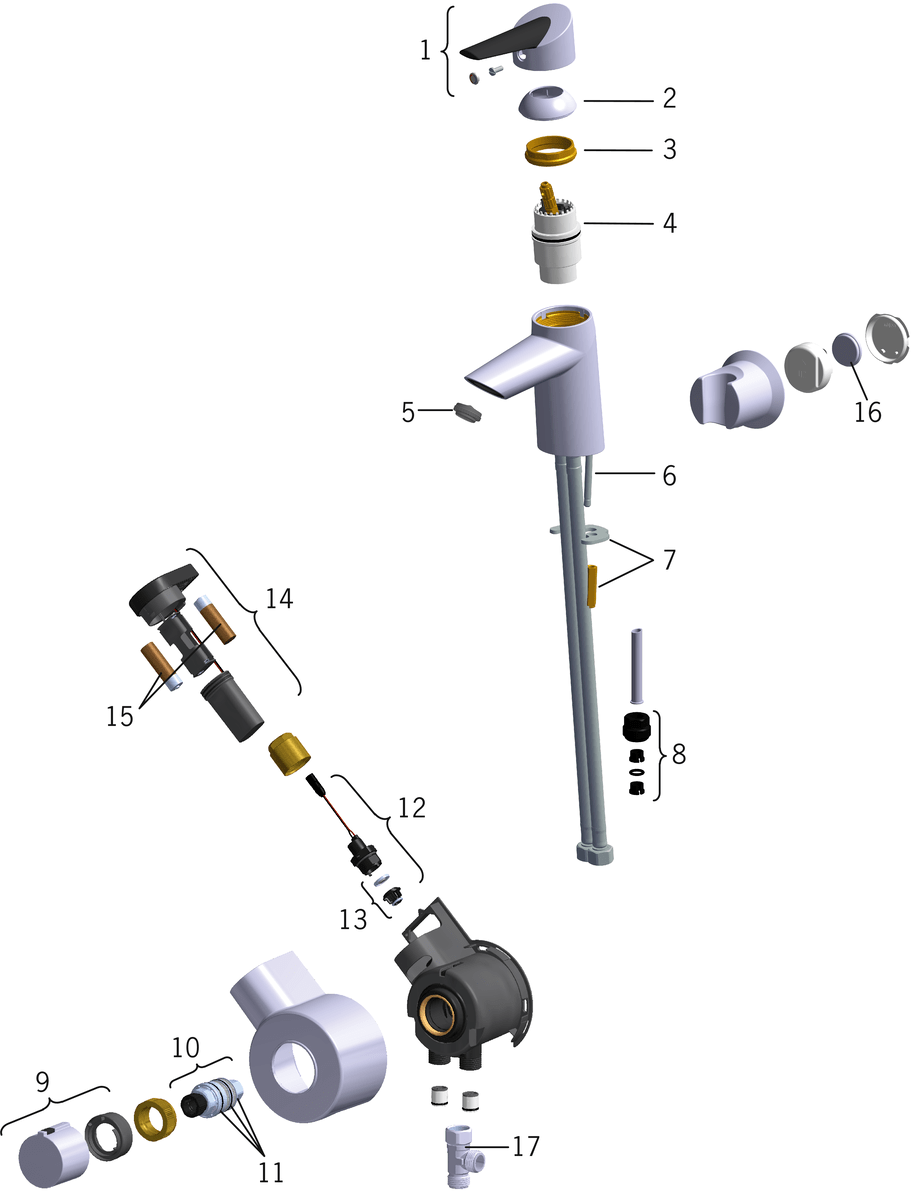 1
2
3
4
5
16
6
7
14
15
8
12
13
10
9
11
17