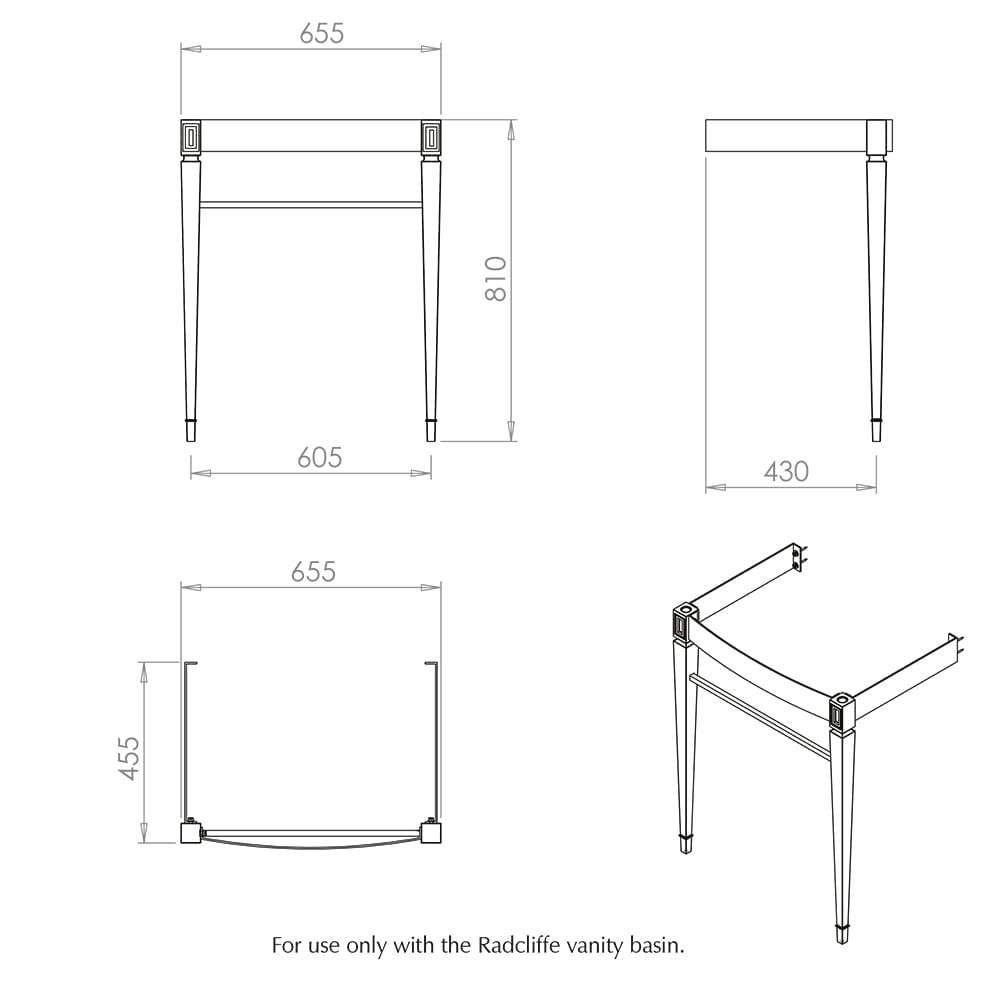 655

810

605

430

655

455

For use only with the Radcliffe vanity basin.