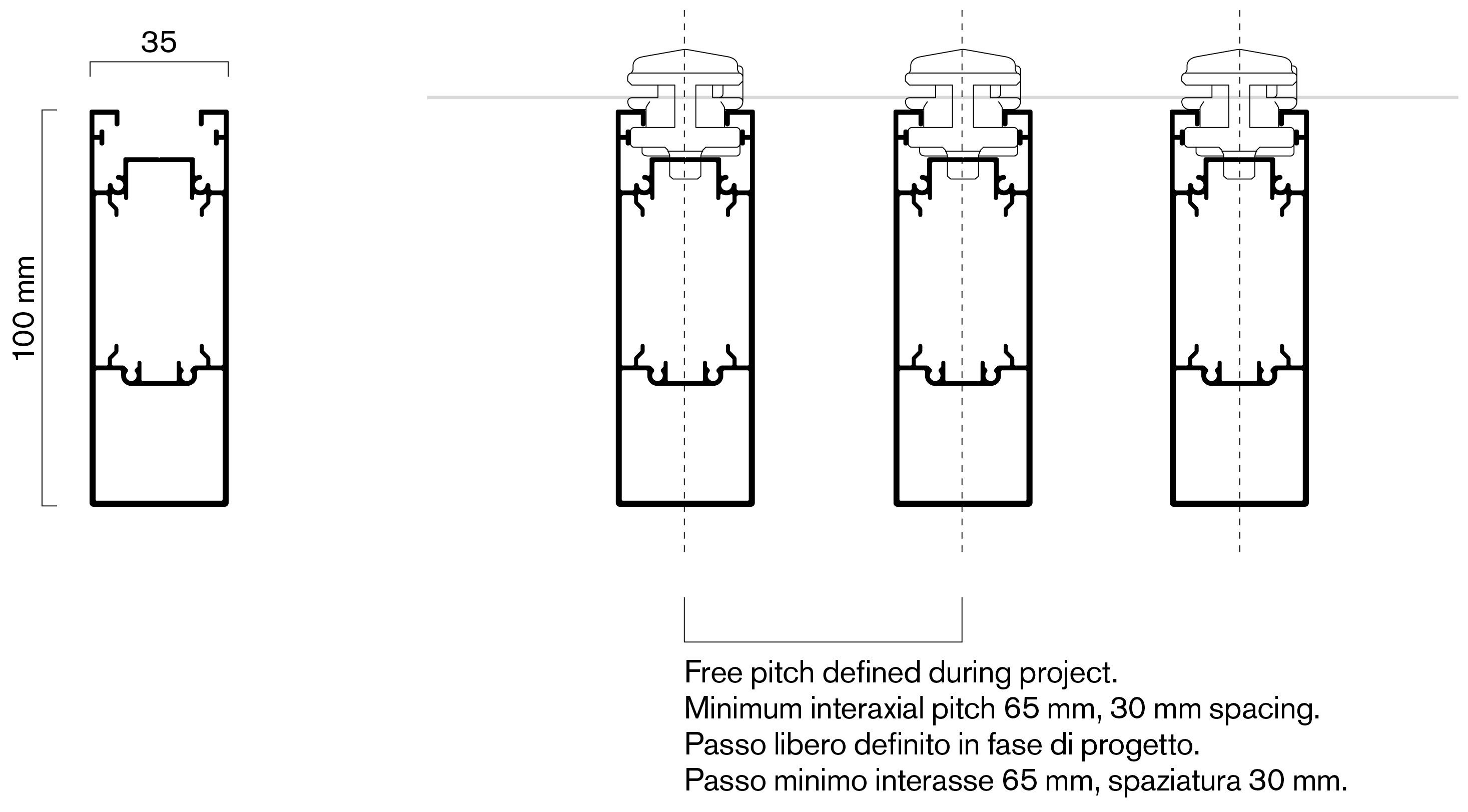 35

100 mm

Free pitch defined during project.
Minimum interaxial pitch 65 mm, 30 mm spacing.
Passo libero definito in fase di progetto.
Passo minimo interasse 65 mm, spaziatura 30 mm.