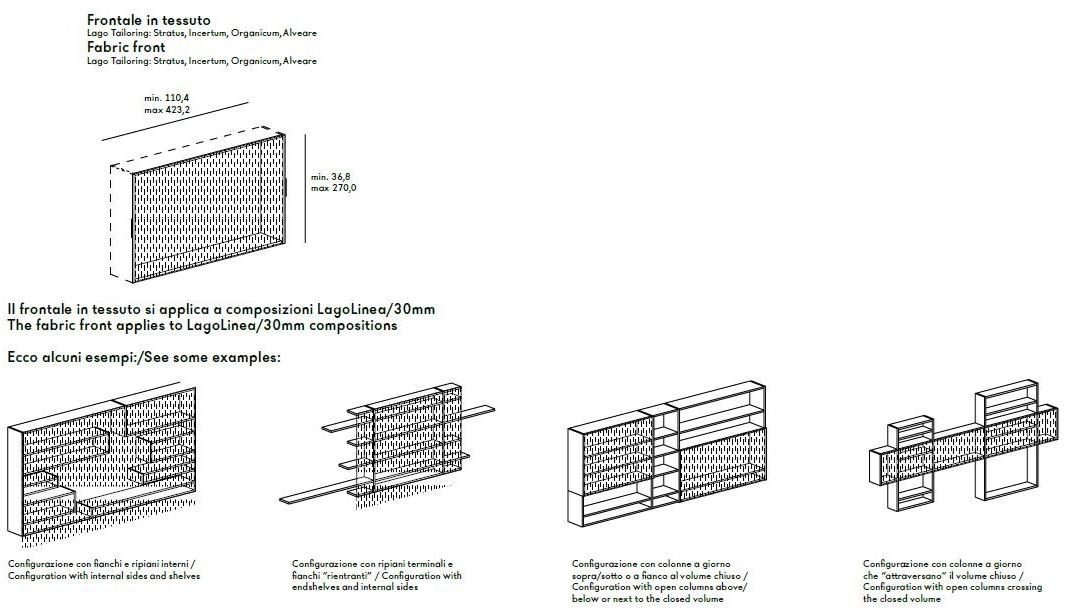 Frontale in tessuto
Lago Tailoring: Stratus, Incertum, Organicum, Alveare
Fabric front
Lago Tailoring: Stratus, Incertum, Organicum, Alveare

min. 110,4
max 423,2

min. 36,8
max 270,0

Il frontale in tessuto si applica a composizioni LagoLinea/30mm
The fabric front applies to LagoLinea/30mm compositions

Ecco alcuni esempi:/See some examples:

Configurazione con fianchi e ripiani interni / Configuration with internal sides and shelves

Configurazione con ripiani terminali e fianchi "rientranti" / Configuration with endshelves and internal sides

Configurazione con colonne a giorno sopra/sotto o a fianco al volume chiuso / Configuration with open columns above/ below or next to the closed volume

Configurazione con colonne a giorno che "attraversano" il volume chiuso / Configuration with open columns crossing the closed volume