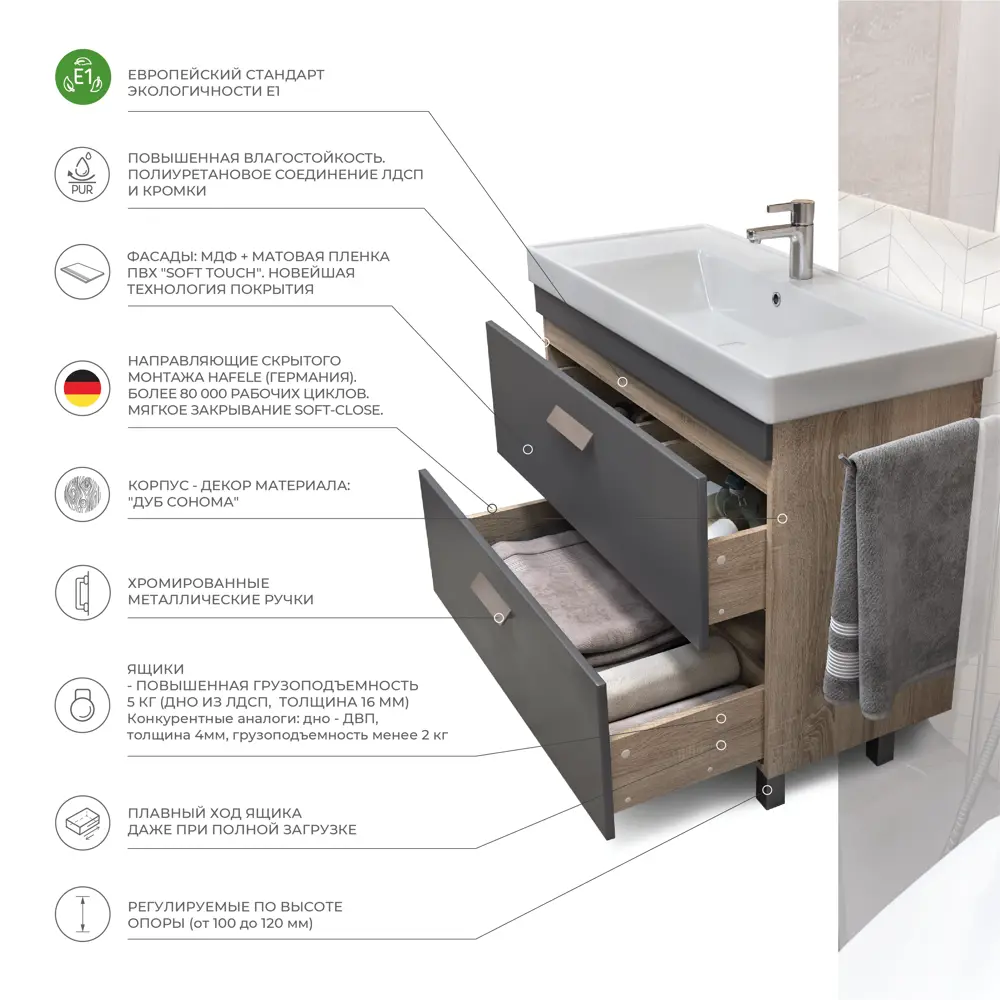 E1

ЕВРОПЕЙСКИЙ СТАНДАРТ ЭКОЛОГИЧНОСТИ E1

PUR

ПОВЫШЕННАЯ ВЛАГОСТОЙКОСТЬ. ПОЛИУРЕТАНОВОЕ СОЕДИНЕНИЕ ЛДСП И КРОМКИ

ФАСАДЫ: МДФ + МАТОВАЯ ПЛЕНКА ПВХ "SOFT TOUCH". НОВЕЙШАЯ ТЕХНОЛОГИЯ ПОКРЫТИЯ

НАПРАВЛЯЮЩИЕ СКРЫТОГО МОНТАЖА HAFELE (ГЕРМАНИЯ). БОЛЕЕ 80 000 РАБОЧИХ ЦИКЛОВ. МЯГКОЕ ЗАКРЫВАНИЕ SOFT-CLOSE.

КОРПУС - ДЕКОР МАТЕРИАЛА: "ДУБ СОНОМА"

ХРОМИРОВАННЫЕ МЕТАЛЛИЧЕСКИЕ РУЧКИ

ЯЩИКИ
- ПОВЫШЕННАЯ ГРУЗОПОДЪЕМНОСТЬ 5 КГ (ДНО ИЗ ЛДСП, ТОЛЩИНА 16 ММ)
Конкурентные аналоги: дно - ДВП, толщина 4мм, грузоподъемность менее 2 кг

ПЛАВНЫЙ ХОД ЯЩИКА ДАЖЕ ПРИ ПОЛНОЙ ЗАГРУЗКЕ

РЕГУЛИРУЕМЫЕ ПО ВЫСОТЕ ОПОРЫ (от 100 до 120 мм)