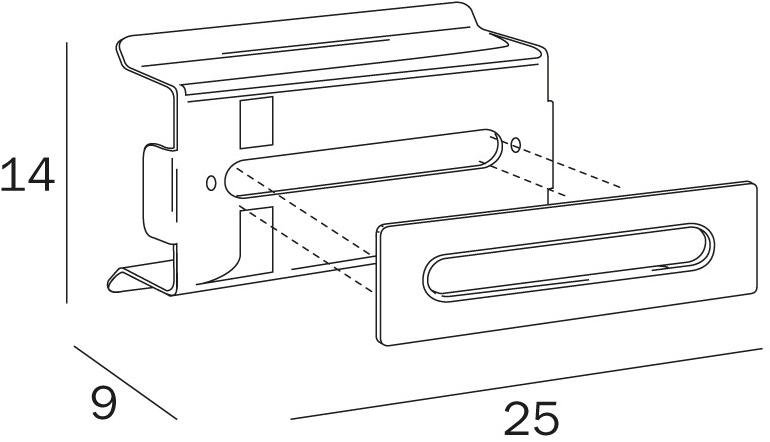 14
9
25