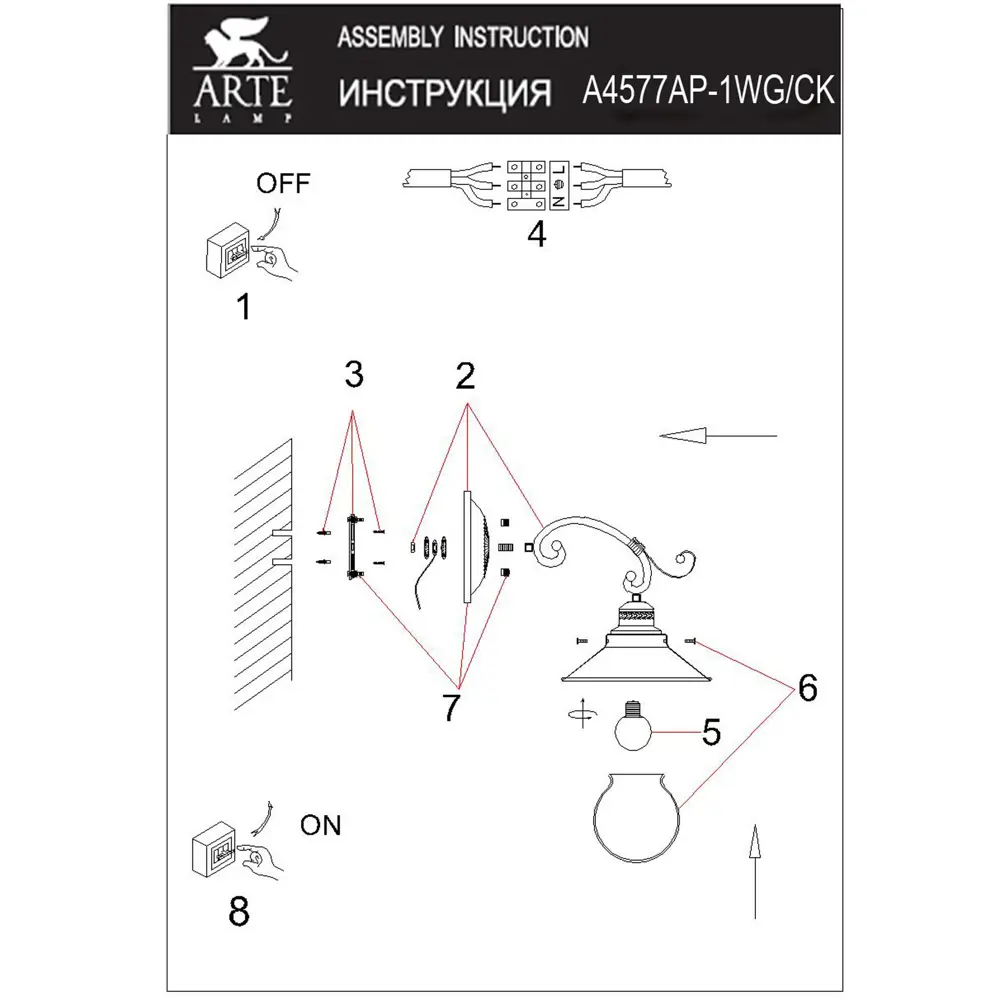 ARTE
LAMP
ASSEMBLY INSTRUCTION
ИНСТРУКЦИЯ
A4577AP-1WG/CK

OFF

1

N
L

4

3

2

7

6

5

ON

8