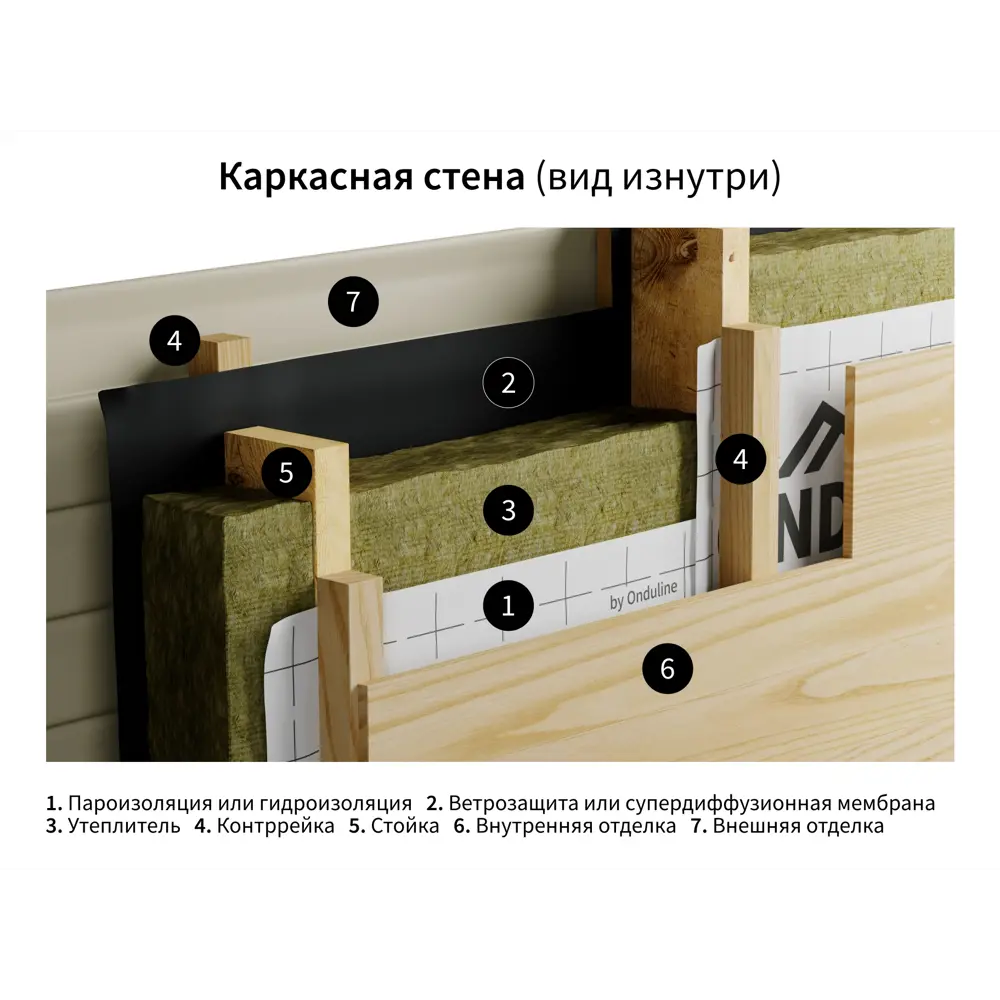 Каркасная стена (вид изнутри)

7

4

2

5

4

3

ND

by Onduline

1

6

1. Пароизоляция или гидроизоляция 2. Ветрозащита или супердиффузионная мембрана
3. Утеплитель 4. Контррейка 5. Стойка 6. Внутренняя отделка 7. Внешняя отделка