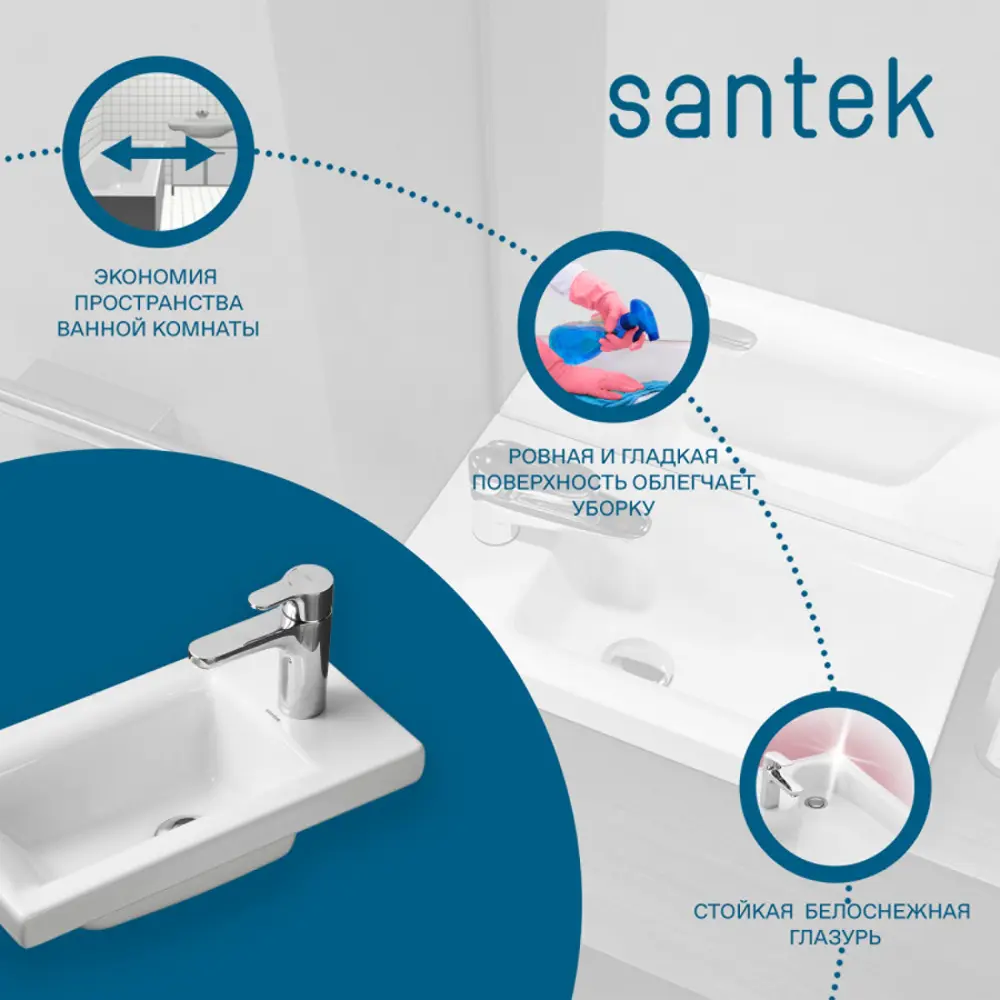 santek

ЭКОНОМИЯ ПРОСТРАНСТВА ВАННОЙ КОМНАТЫ

РОВНАЯ И ГЛАДКАЯ ПОВЕРХНОСТЬ ОБЛЕГЧАЕТ УБОРКУ

СТОЙКАЯ БЕЛОСНЕЖНАЯ ГЛАЗУРЬ