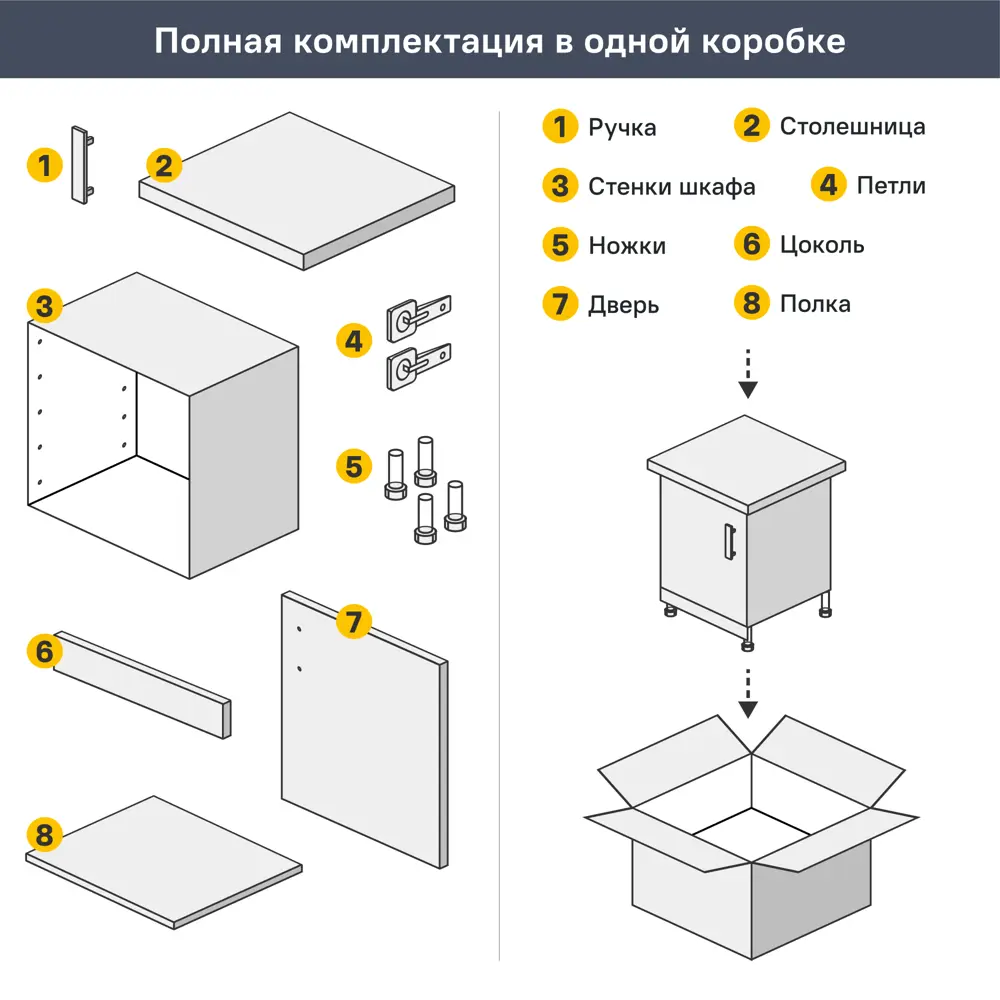 Полная комплектация в одной коробке

1 2 3 4 5 6 7 8

1 Ручка
2 Столешница
3 Стенки шкафа
4 Петли
5 Ножки
6 Цоколь
7 Дверь
8 Полка