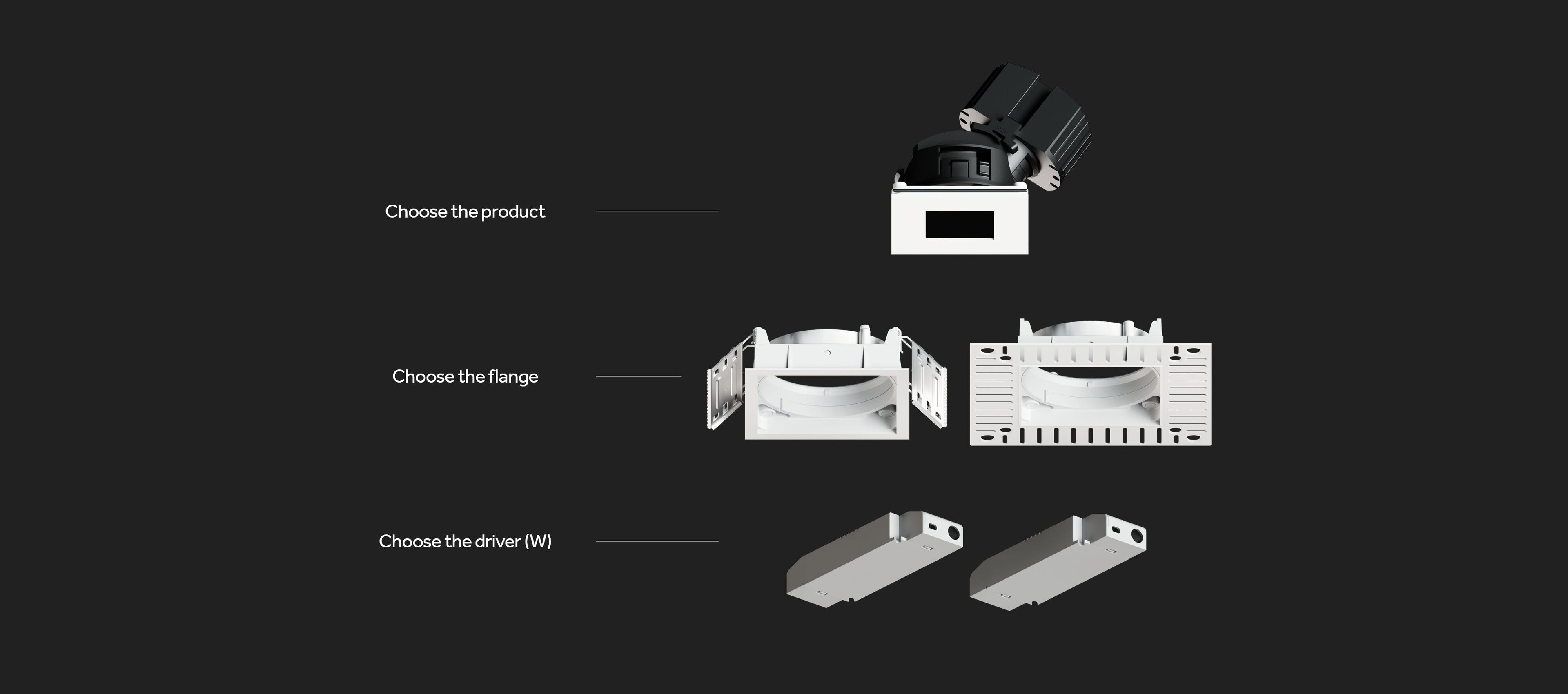 Choose the product

Choose the flange

Choose the driver (W)