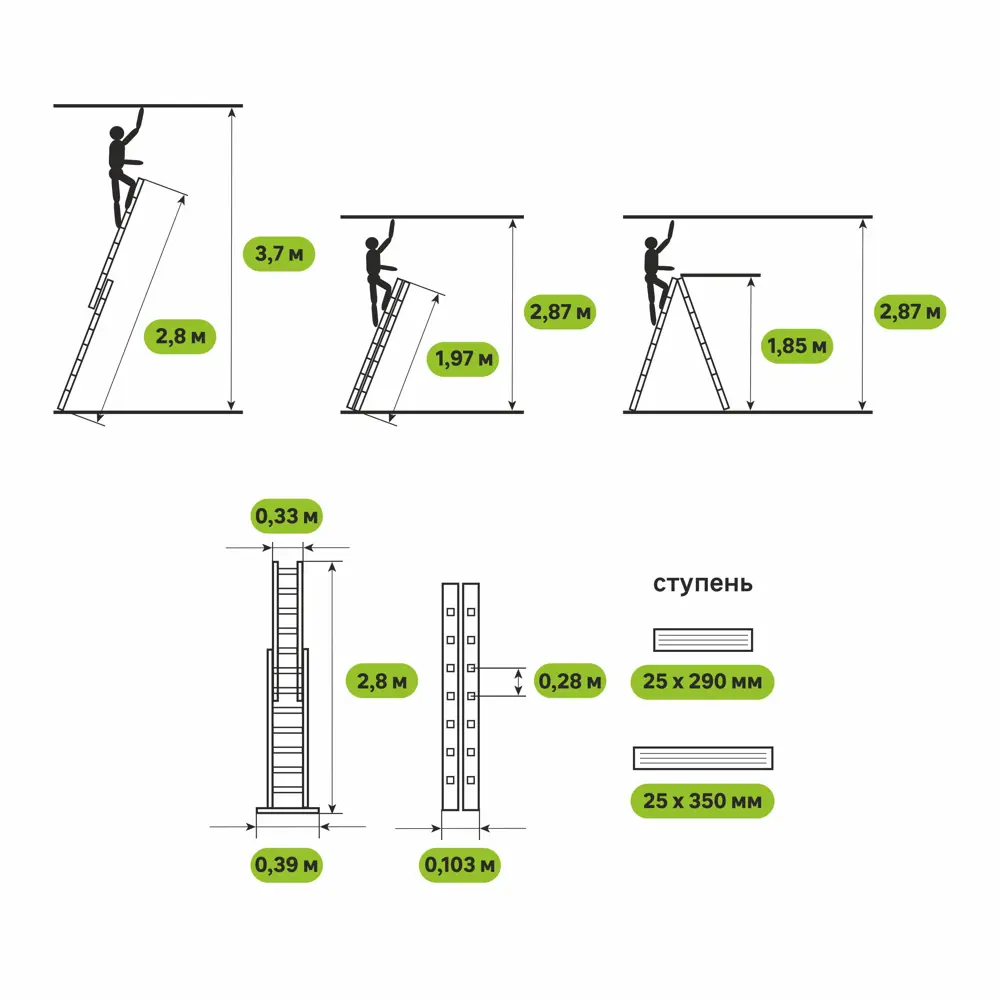 3,7 м

2,8 м

2,87 м

1,97 м

2,87 м

1,85 м

0,33 м

2,8 м

0,39 м

0,28 м

0,103 м

ступень

25 x 290 мм

25 x 350 мм