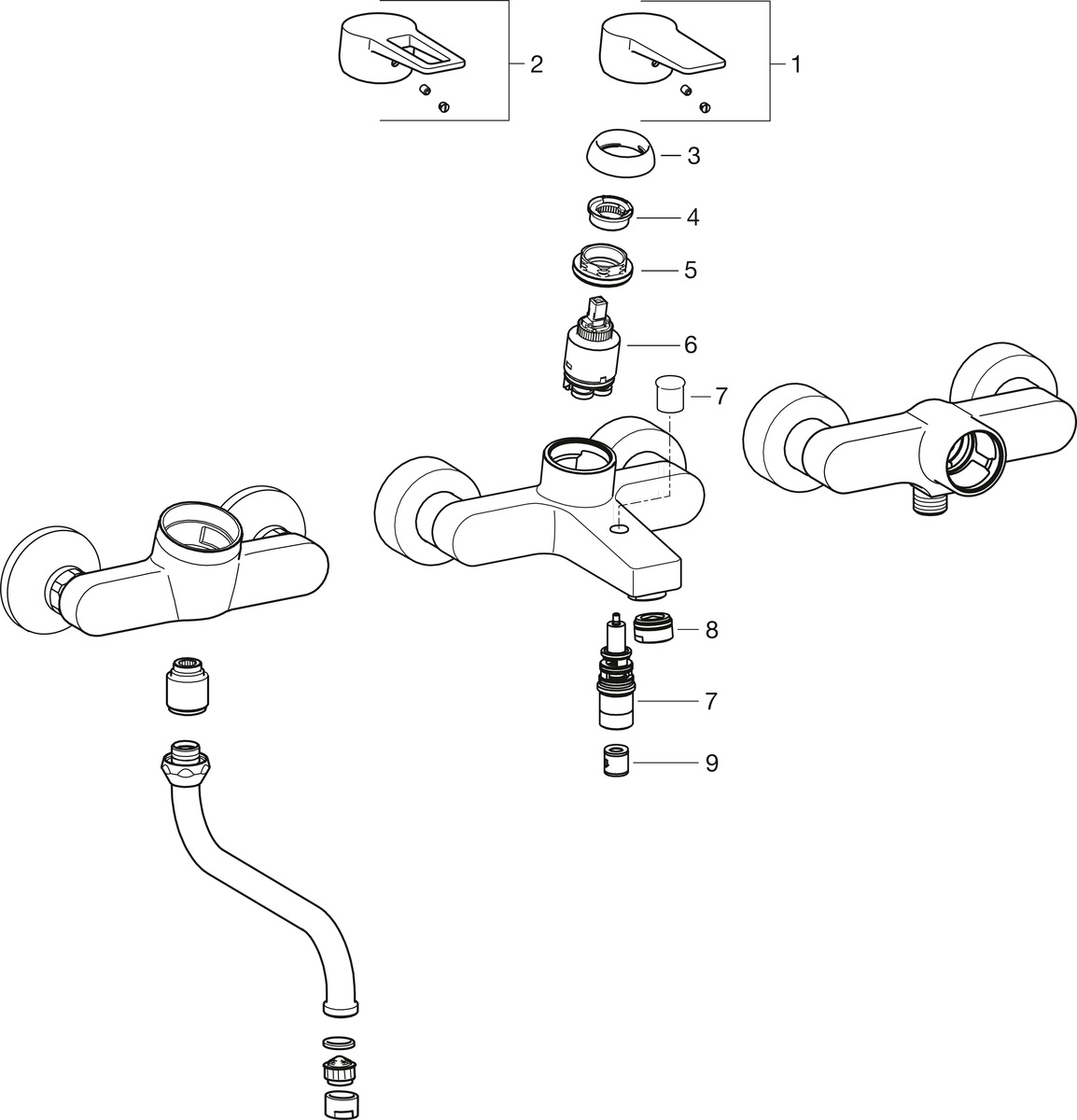 2
1
3
4
5
6
7
8
7
9