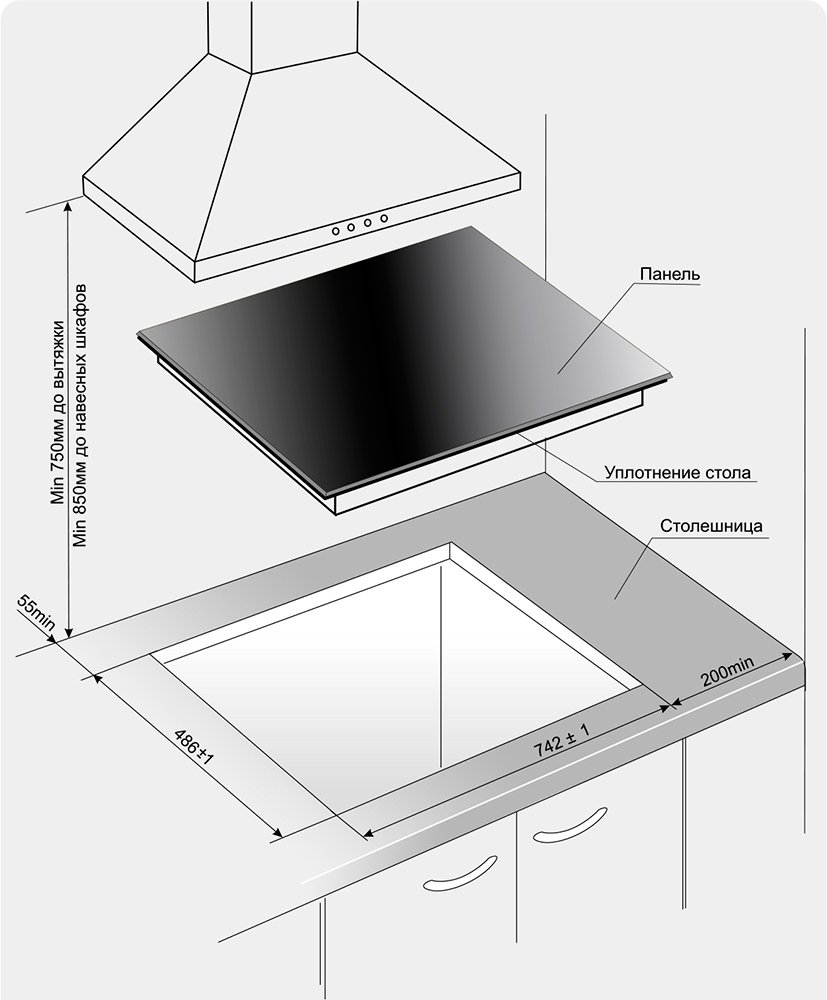 Min 750мм до вытяжки
Min 850мм до навесных шкафов

Панель

Уплотнение стола

Столешница

55min

486±1

742 ± 1

200min