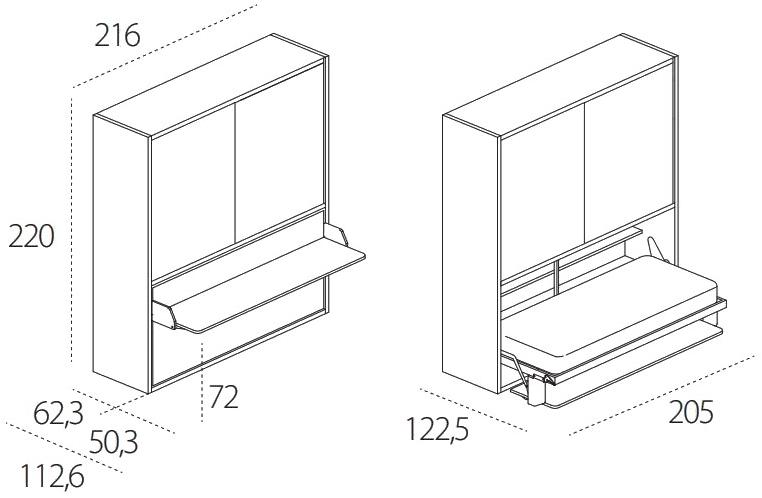 216

220

72

62,3

50,3

112,6

122,5

205