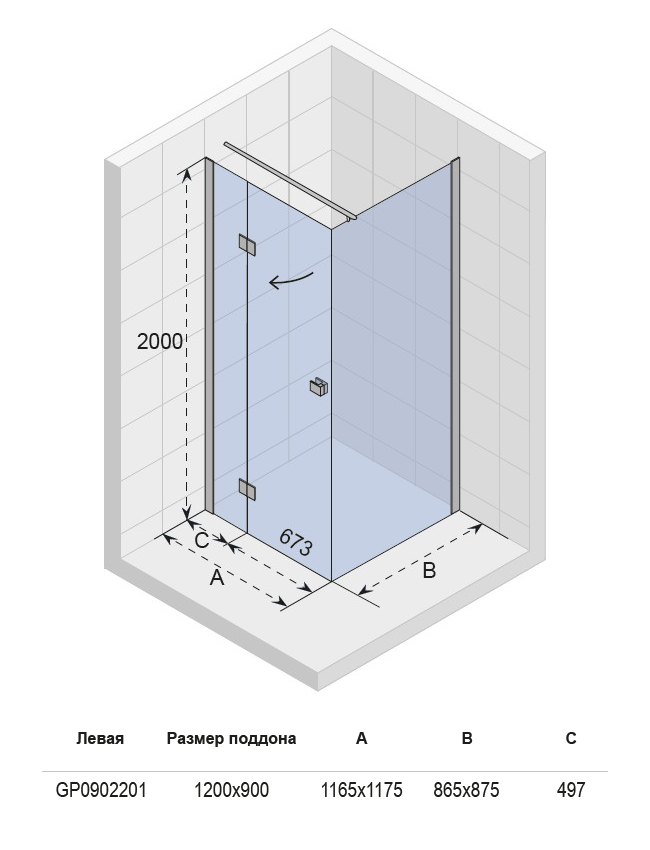 2000

C

673

A

B

| Левая | Размер поддона | A | B | C |
|---|---|---|---|---|
| GP0902201 | 1200x900 | 1165x1175 | 865x875 | 497 |