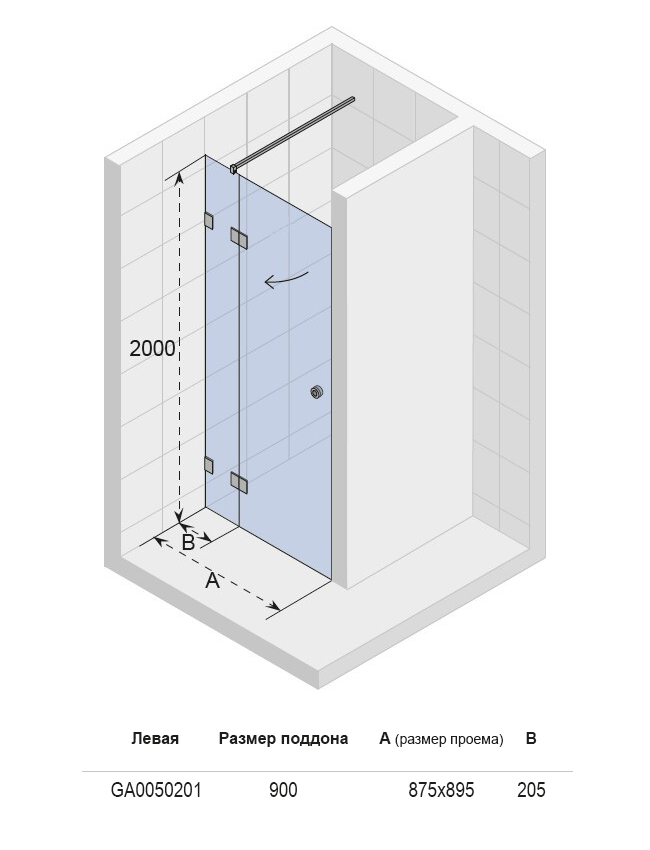 2000

B

A

| Левая | Размер поддона | A (размер проема) | B |
|---|---|---|---|
| GA0050201 | 900 | 875x895 | 205 |