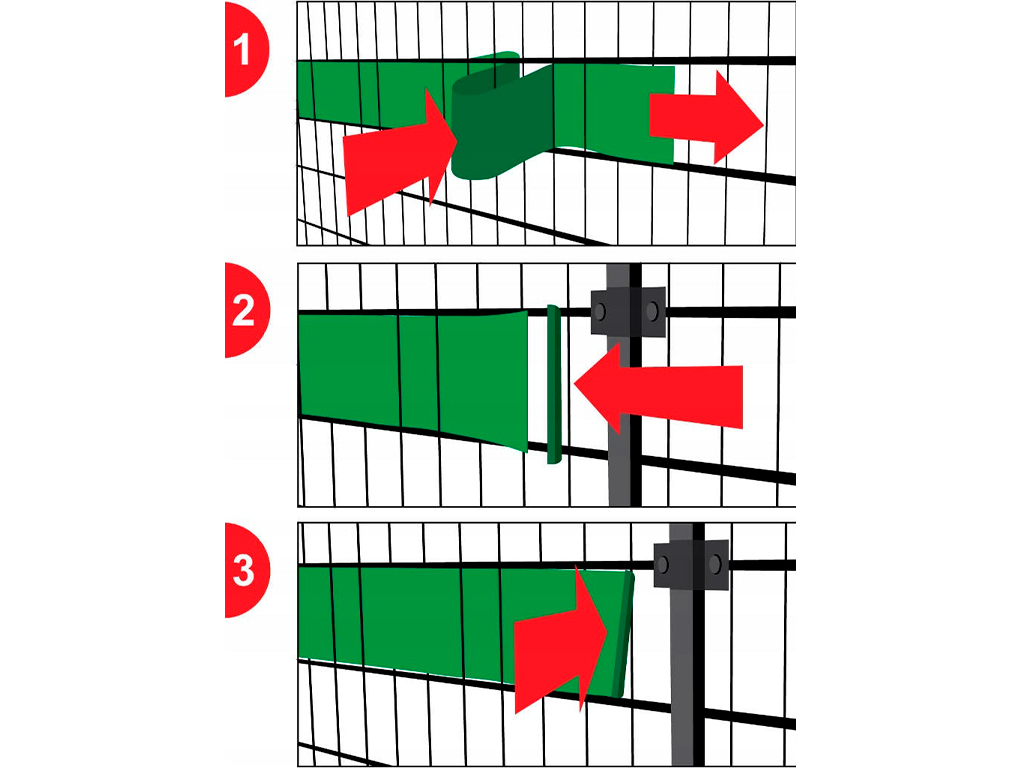 1

2

3