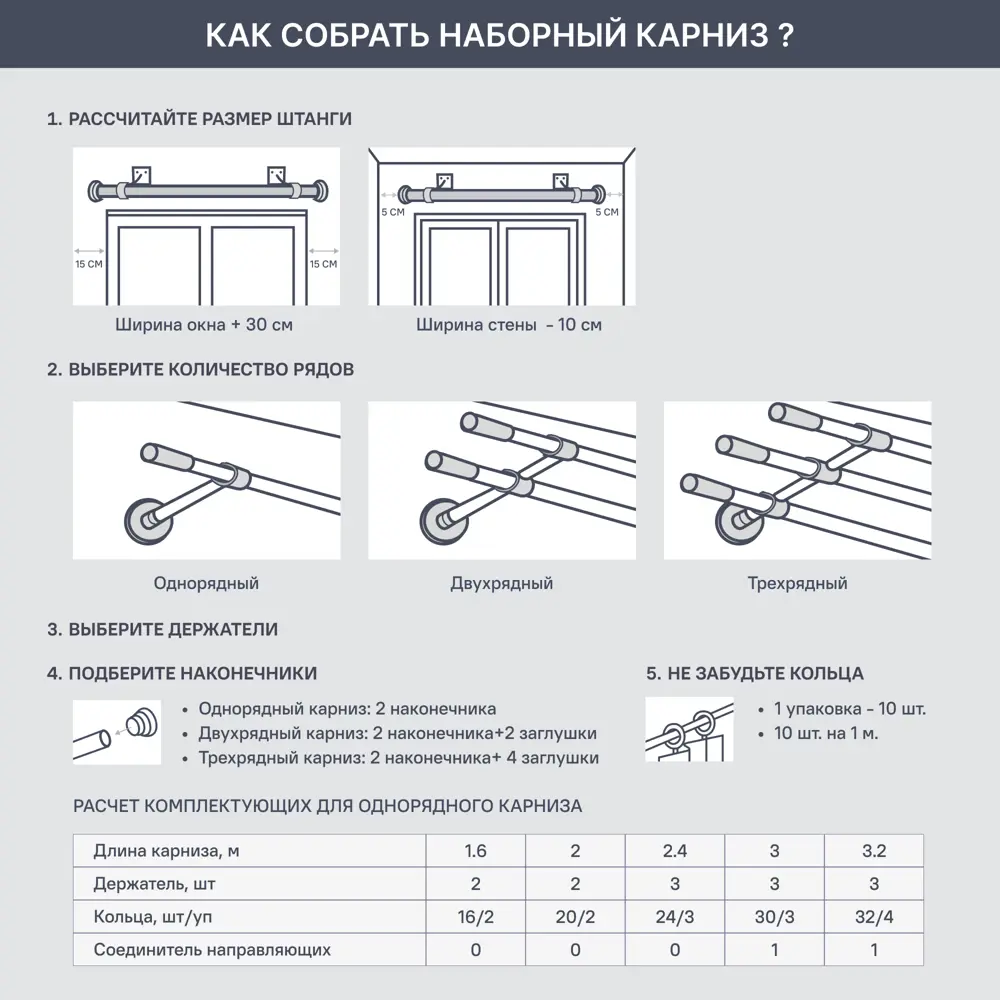 КАК СОБРАТЬ НАБОРНЫЙ КАРНИЗ ?

1. РАССЧИТАЙТЕ РАЗМЕР ШТАНГИ

15 СМ
15 СМ
Ширина окна + 30 см

5 СМ
5 СМ
Ширина стены - 10 см

2. ВЫБЕРИТЕ КОЛИЧЕСТВО РЯДОВ

Однорядный

Двухрядный

Трехрядный

3. ВЫБЕРИТЕ ДЕРЖАТЕЛИ

4. ПОДБЕРИТЕ НАКОНЕЧНИКИ

• Однорядный карниз: 2 наконечника
• Двухрядный карниз: 2 наконечника+2 заглушки
• Трехрядный карниз: 2 наконечника+ 4 заглушки

5. НЕ ЗАБУДЬТЕ КОЛЬЦА

• 1 упаковка - 10 шт.
• 10 шт. на 1 м.

РАСЧЕТ КОМПЛЕКТУЮЩИХ ДЛЯ ОДНОРЯДНОГО КАРНИЗА

| Длина карниза, м | 1.6 | 2 | 2.4 | 3 | 3.2 |
|---|---|---|---|---|---|
| Держатель, шт | 2 | 2 | 3 | 3 | 3 |
| Кольца, шт/уп | 16/2 | 20/2 | 24/3 | 30/3 | 32/4 |
| Соединитель направляющих | 0 | 0 | 0 | 1 | 1 |