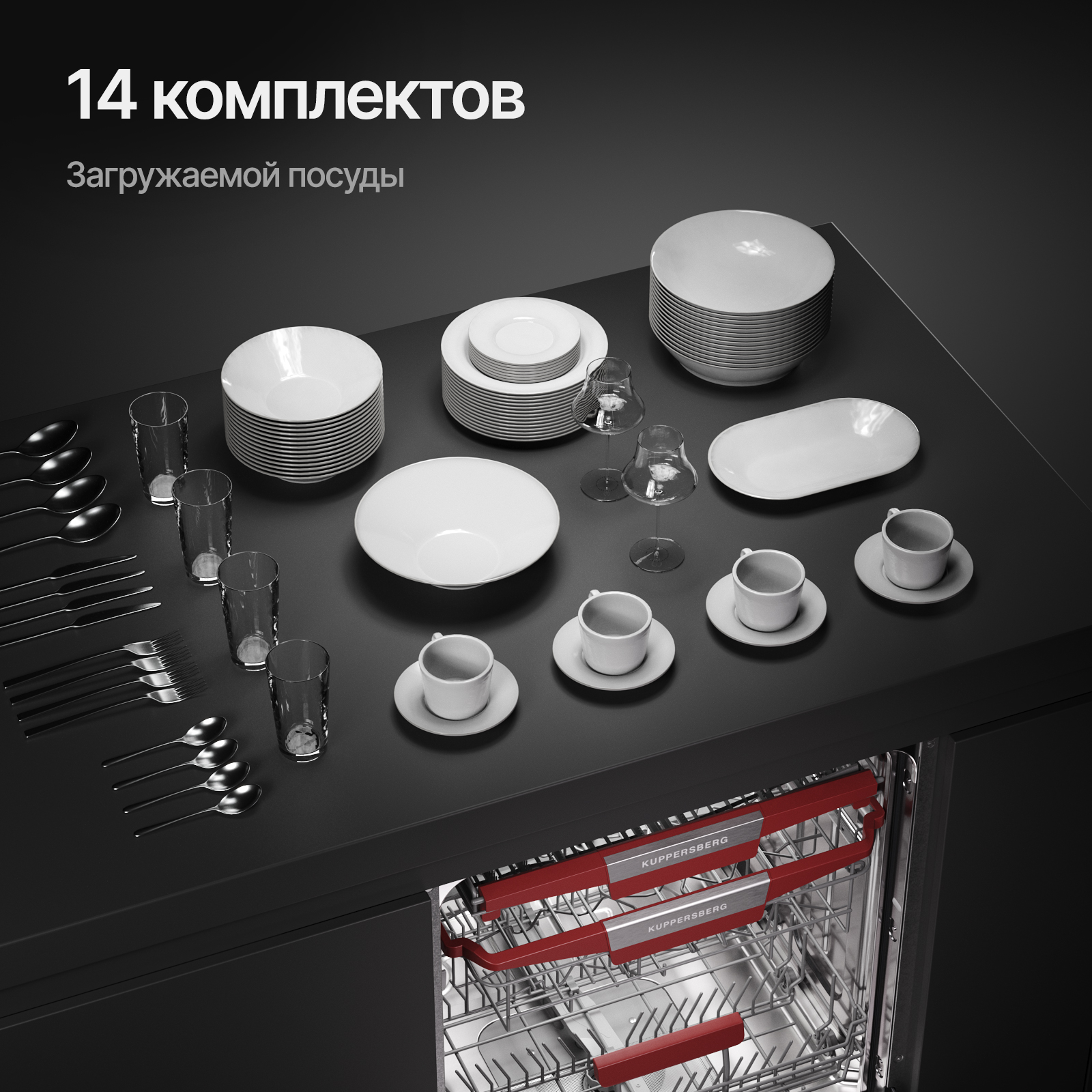 14 комплектов

Загружаемой посуды

KUPPERSBERG

KUPPERSBERG