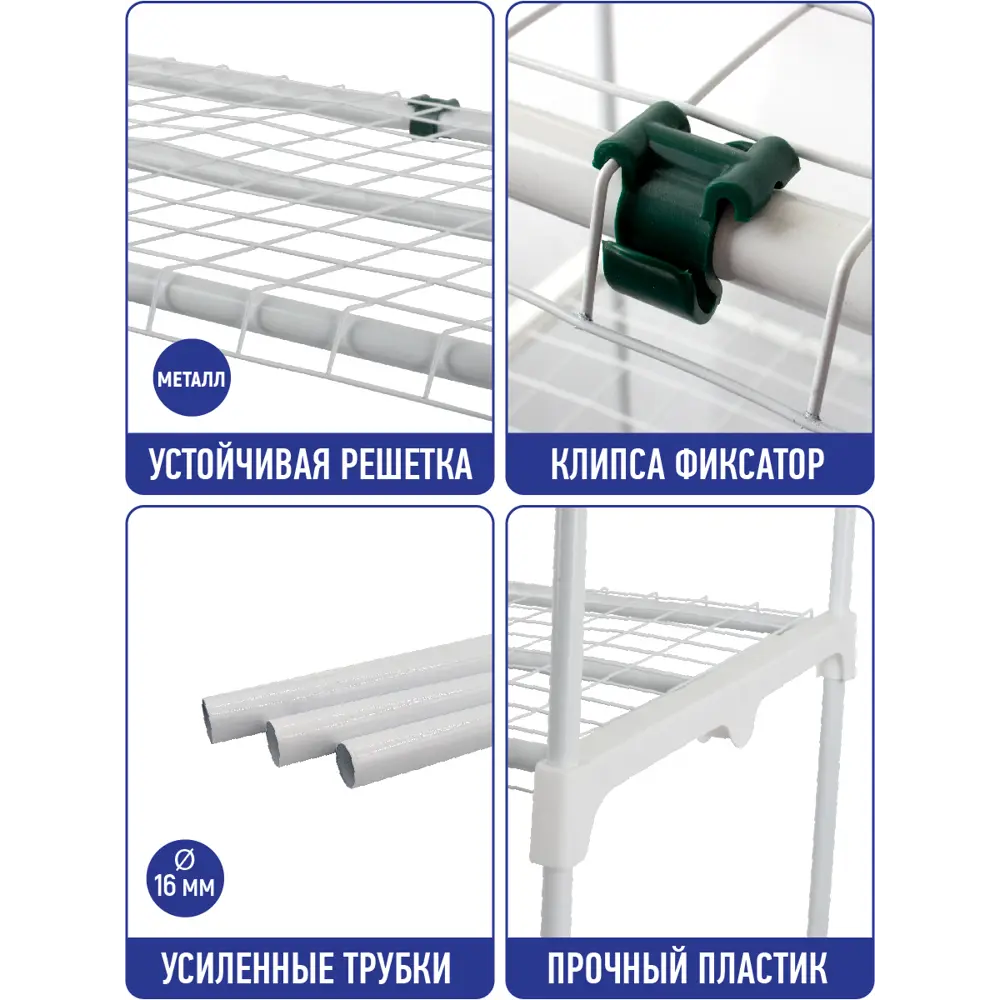 МЕТАЛЛ

УСТОЙЧИВАЯ РЕШЕТКА

КЛИПСА ФИКСАТОР

Ø
16 мм

УСИЛЕННЫЕ ТРУБКИ

ПРОЧНЫЙ ПЛАСТИК