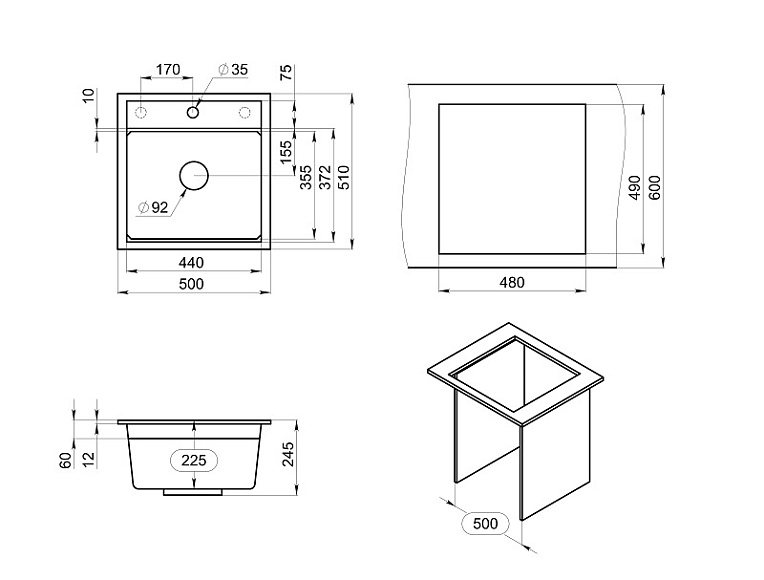 170
$\varnothing 35$
75
10
155
355
372
510
$\varnothing 92$
440
500

490
600
480

60
12
225
245

500