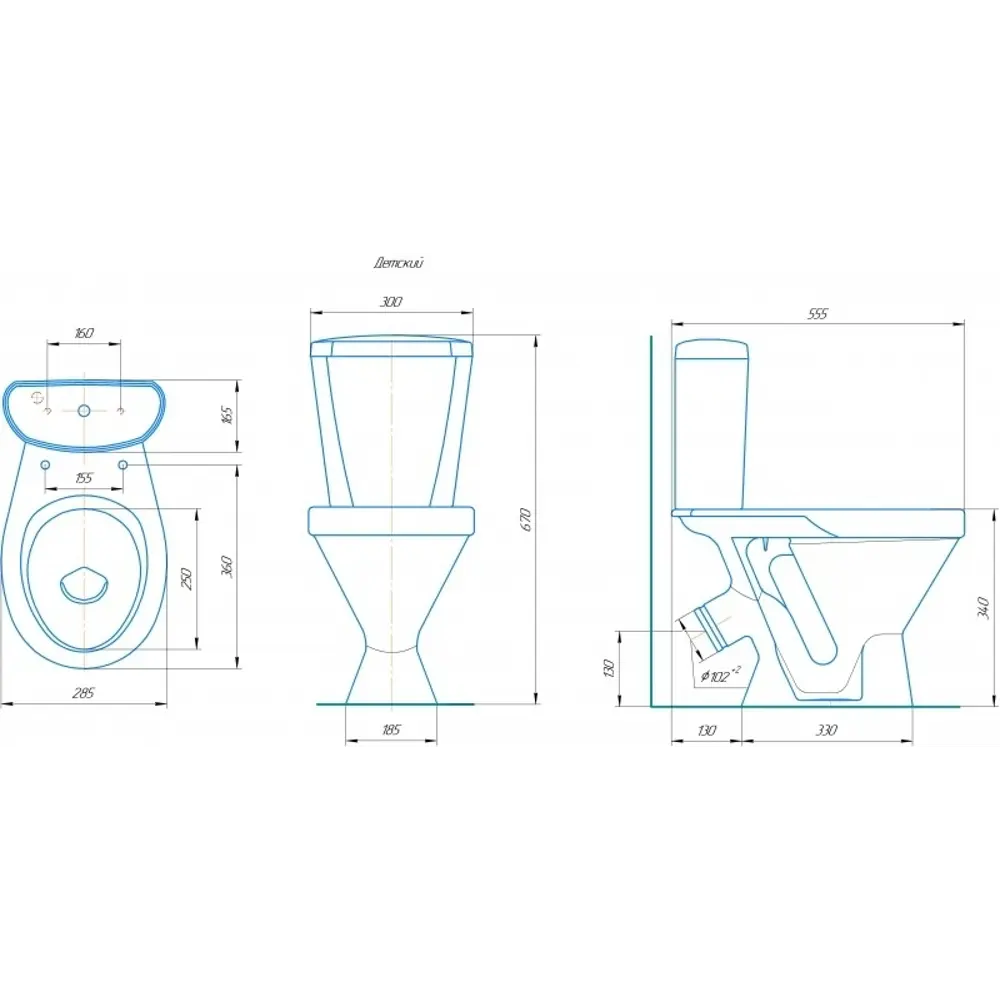 Детский

160

165

155

250

360

285

300

670

185

555

340

130

$\phi 102^{+2}$

130

330