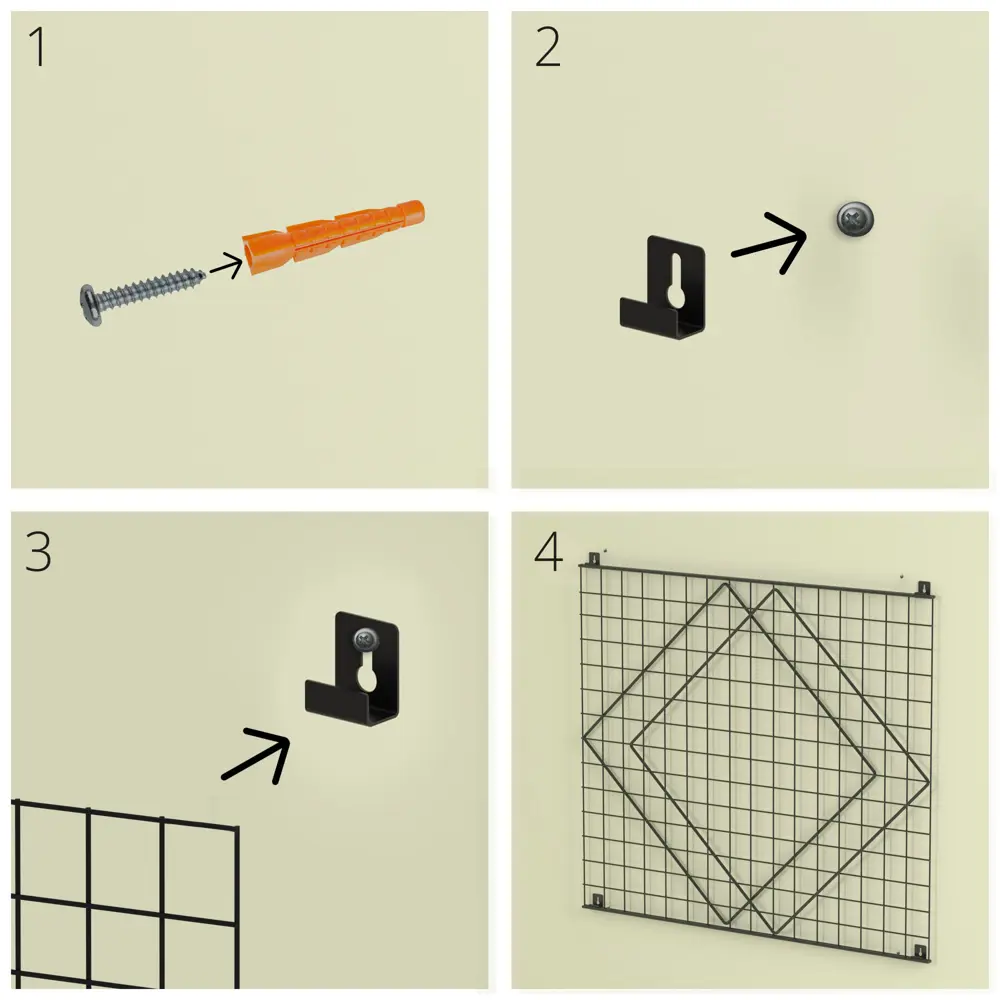 1

2

3

4