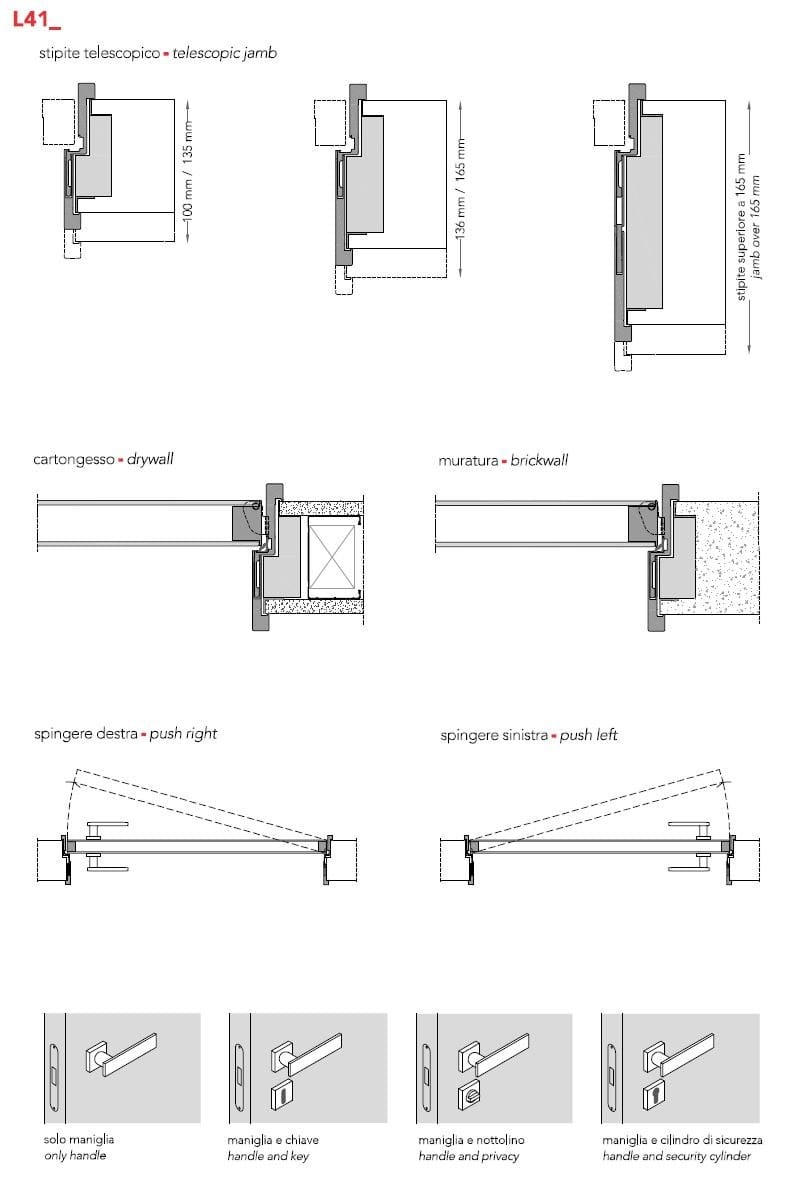 L41_

stipite telescopico - telescopic jamb

100 mm / 135 mm

136 mm / 165 mm

stipite superiore a 165 mm
jamb over 165 mm

cartongesso - drywall

muratura - brickwall

spingere destra - push right

spingere sinistra - push left

solo maniglia
only handle

maniglia e chiave
handle and key

maniglia e nottolino
handle and privacy

maniglia e cilindro di sicurezza
handle and security cylinder