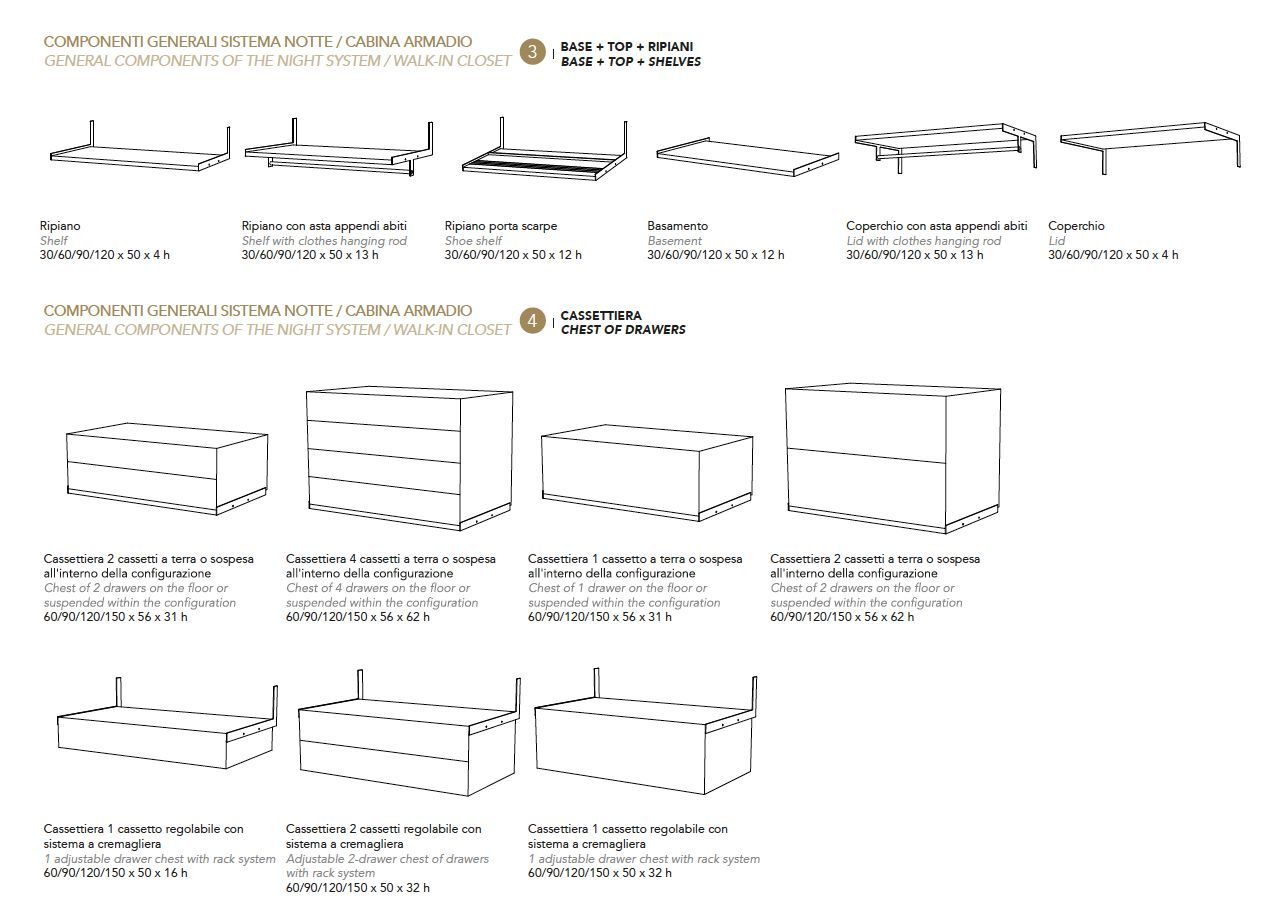 COMPONENTI GENERALI SISTEMA NOTTE / CABINA ARMADIO
GENERAL COMPONENTS OF THE NIGHT SYSTEM / WALK-IN CLOSET

3 BASE + TOP + RIPIANI
BASE + TOP + SHELVES

Ripiano
Shelf
30/60/90/120 x 50 x 4 h

Ripiano con asta appendi abiti
Shelf with clothes hanging rod
30/60/90/120 x 50 x 13 h

Ripiano porta scarpe
Shoe shelf
30/60/90/120 x 50 x 12 h

Basamento
Basement
30/60/90/120 x 50 x 12 h

Coperchio con asta appendi abiti
Lid with clothes hanging rod
30/60/90/120 x 50 x 13 h

Coperchio
Lid
30/60/90/120 x 50 x 4 h

COMPONENTI GENERALI SISTEMA NOTTE / CABINA ARMADIO
GENERAL COMPONENTS OF THE NIGHT SYSTEM / WALK-IN CLOSET

4 CASSETTIERA
CHEST OF DRAWERS

Cassettiera 2 cassetti a terra o sospesa all'interno della configurazione
Chest of 2 drawers on the floor or suspended within the configuration
60/90/120/150 x 56 x 31 h

Cassettiera 4 cassetti a terra o sospesa all'interno della configurazione
Chest of 4 drawers on the floor or suspended within the configuration
60/90/120/150 x 56 x 62 h

Cassettiera 1 cassetto a terra o sospesa all'interno della configurazione
Chest of 1 drawer on the floor or suspended within the configuration
60/90/120/150 x 56 x 31 h

Cassettiera 2 cassetti a terra o sospesa all'interno della configurazione
Chest of 2 drawers on the floor or suspended within the configuration
60/90/120/150 x 56 x 62 h

Cassettiera 1 cassetto regolabile con sistema a cremagliera
1 adjustable drawer chest with rack system
60/90/120/150 x 50 x 16 h

Cassettiera 2 cassetti regolabile con sistema a cremagliera
Adjustable 2-drawer chest of drawers with rack system
60/90/120/150 x 50 x 32 h

Cassettiera 1 cassetto regolabile con sistema a cremagliera
1 adjustable drawer chest with rack system
60/90/120/150 x 50 x 32 h