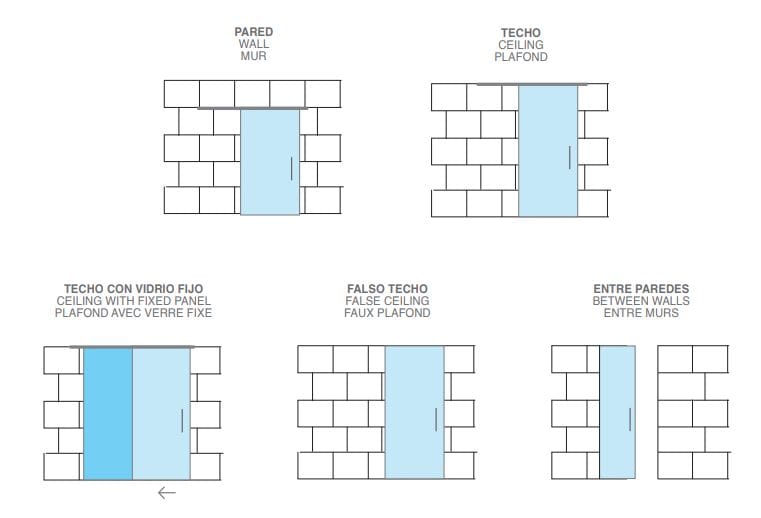 PARED
WALL
MUR

TECHO
CEILING
PLAFOND

TECHO CON VIDRIO FIJO
CEILING WITH FIXED PANEL
PLAFOND AVEC VERRE FIXE

FALSO TECHO
FALSE CEILING
FAUX PLAFOND

ENTRE PAREDES
BETWEEN WALLS
ENTRE MURS