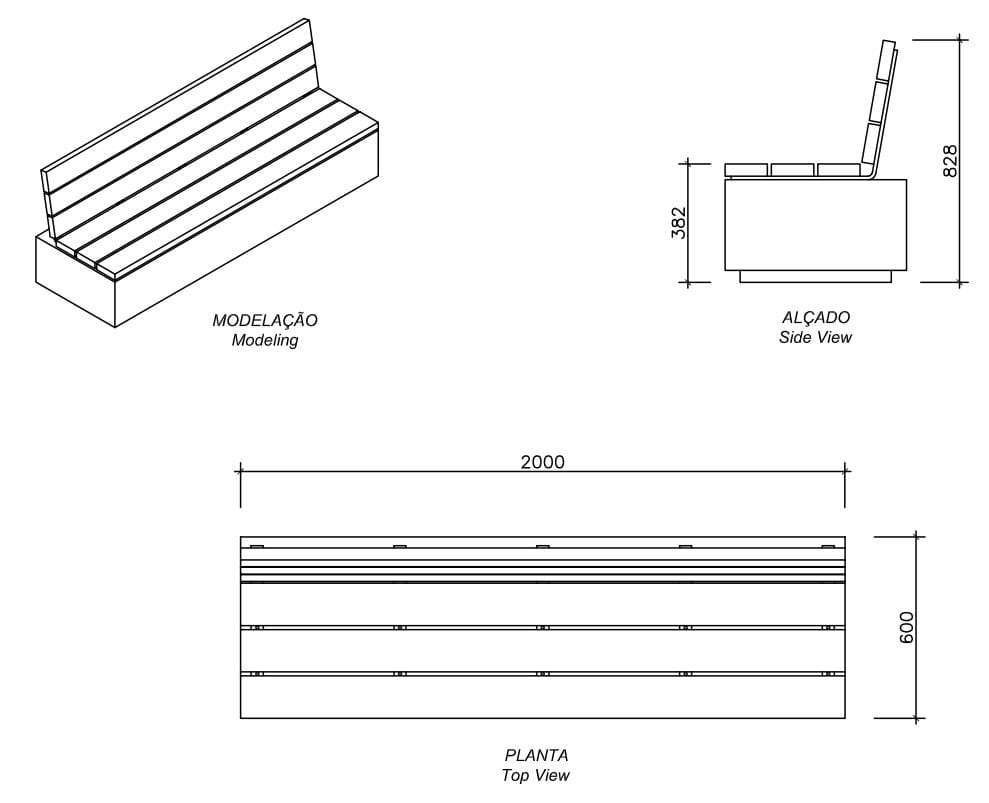 MODELAÇÃO
Modeling

382

828

ALÇADO
Side View

2000

600

PLANTA
Top View