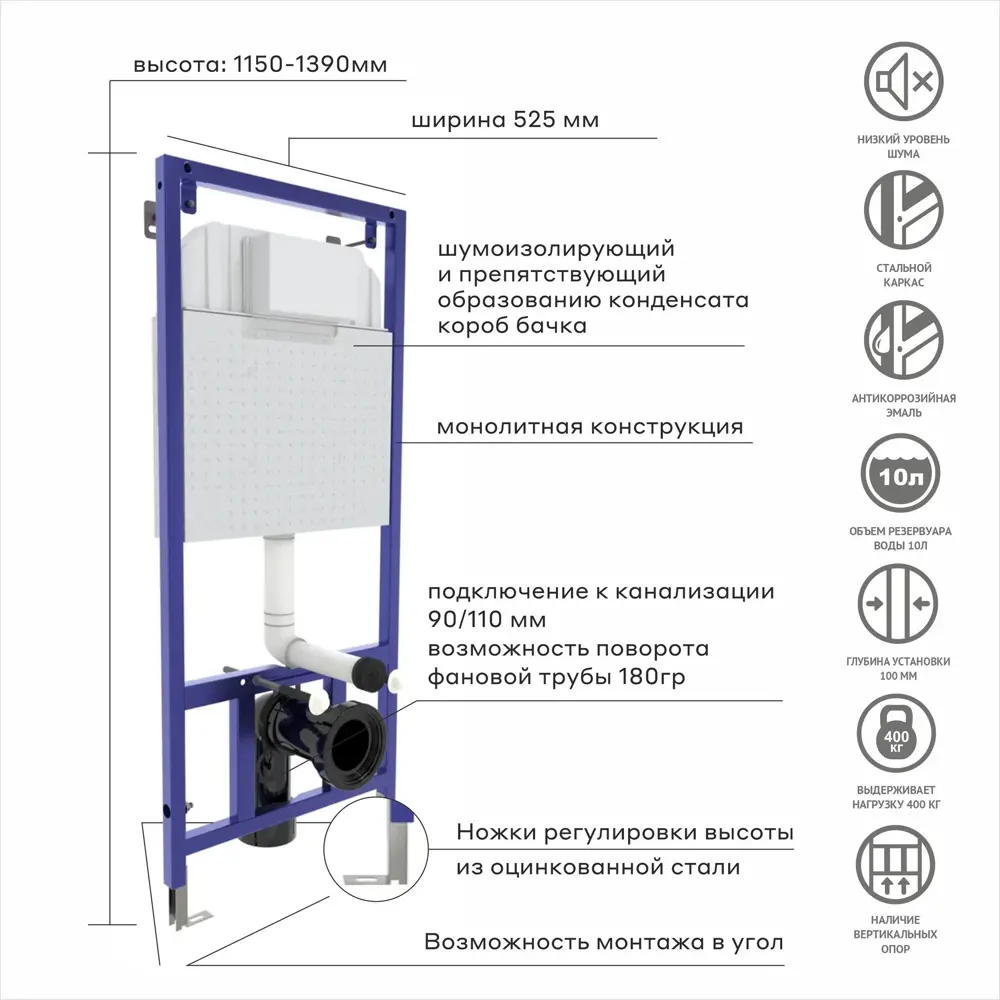 высота: 1150-1390мм

ширина 525 мм

шумоизолирующий и препятствующий образованию конденсата короб бачка

монолитная конструкция

подключение к канализации 90/110 мм
возможность поворота фановой трубы 180гр

Ножки регулировки высоты из оцинкованной стали

Возможность монтажа в угол

НИЗКИЙ УРОВЕНЬ ШУМА

СТАЛЬНОЙ КАРКАС

АНТИКОРРОЗИЙНАЯ ЭМАЛЬ

10л

ОБЪЕМ РЕЗЕРВУАРА ВОДЫ 10Л

ГЛУБИНА УСТАНОВКИ 100 ММ

400 КГ

ВЫДЕРЖИВАЕТ НАГРУЗКУ 400 КГ

НАЛИЧИЕ ВЕРТИКАЛЬНЫХ ОПОР