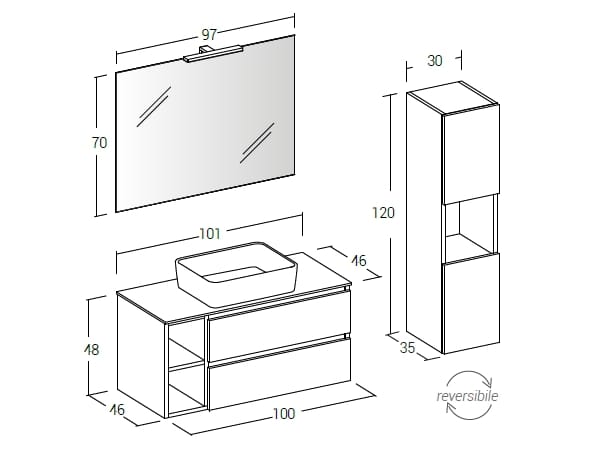 97

70

101

46

48

46

100

30

120

35

reversibile