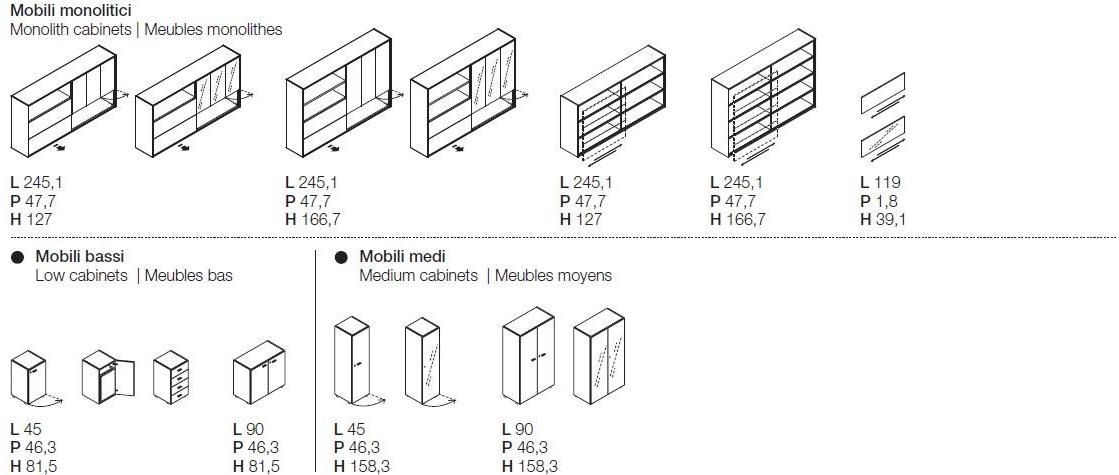 Mobili monolitici
Monolith cabinets | Meubles monolithes

L 245,1
P 47,7
H 127

L 245,1
P 47,7
H 166,7

L 245,1
P 47,7
H 127

L 245,1
P 47,7
H 166,7

L 119
P 1,8
H 39,1

Mobili bassi
Low cabinets | Meubles bas

L 45
P 46,3
H 81,5

L 90
P 46,3
H 81,5

Mobili medi
Medium cabinets | Meubles moyens

L 45
P 46,3
H 158,3

L 90
P 46,3
H 158,3