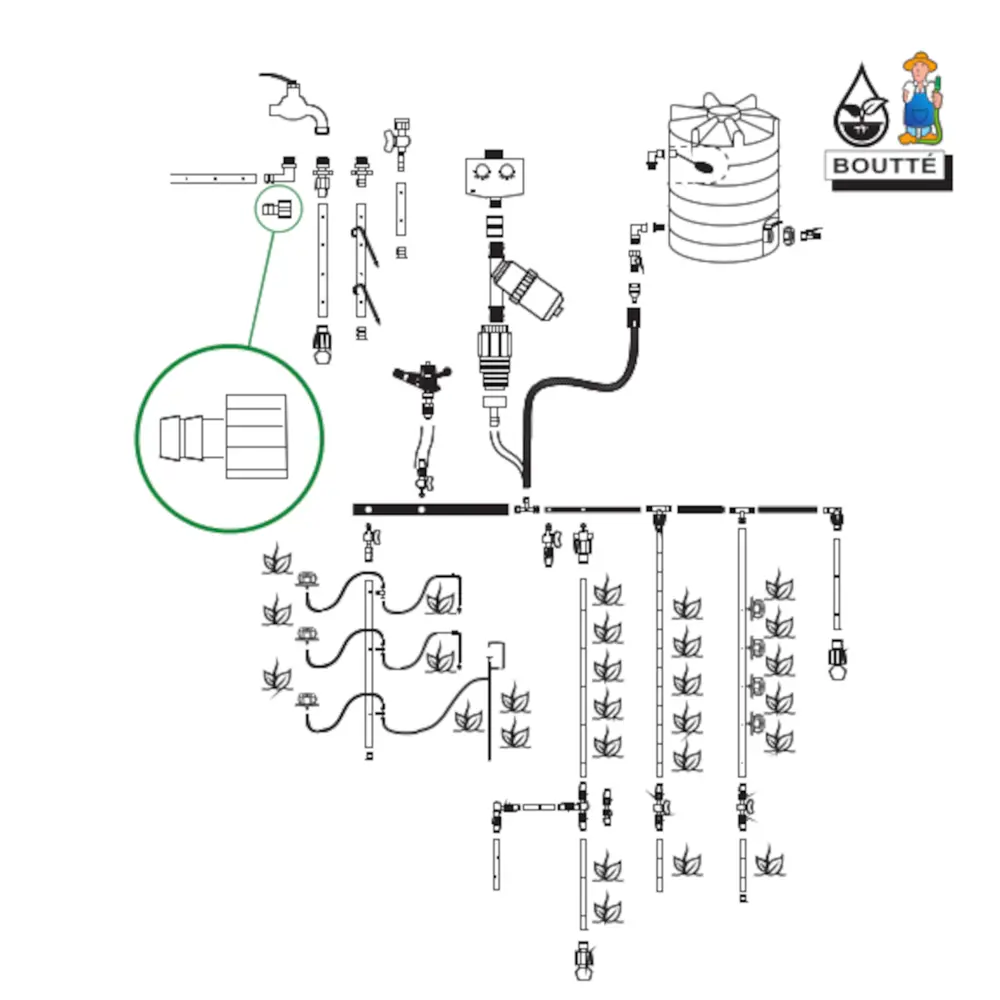 BOUTTÉ