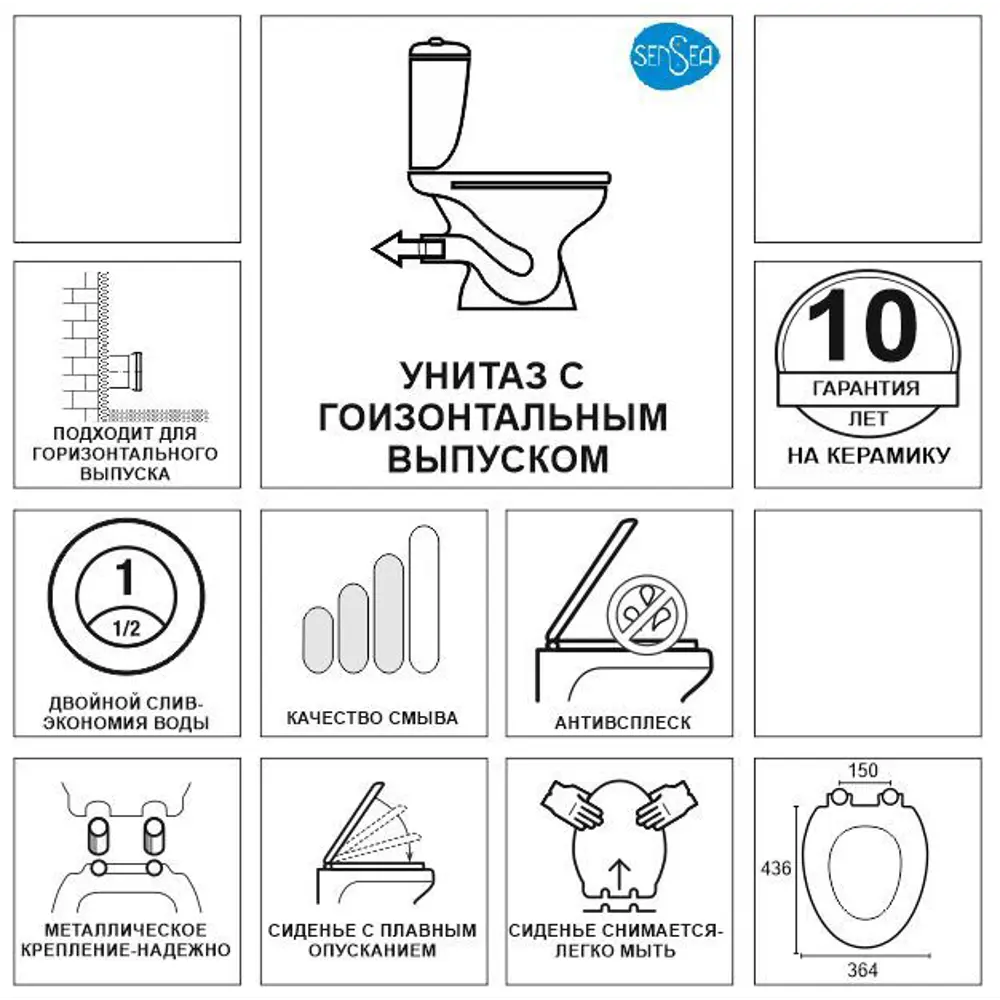 SENSEA

УНИТАЗ С ГОИЗОНТАЛЬНЫМ ВЫПУСКОМ

ПОДХОДИТ ДЛЯ ГОРИЗОНТАЛЬНОГО ВЫПУСКА

10
ГАРАНТИЯ
ЛЕТ
НА КЕРАМИКУ

1
1/2
ДВОЙНОЙ СЛИВ-ЭКОНОМИЯ ВОДЫ

КАЧЕСТВО СМЫВА

АНТИВСПЛЕСК

МЕТАЛЛИЧЕСКОЕ КРЕПЛЕНИЕ-НАДЕЖНО

СИДЕНЬЕ С ПЛАВНЫМ ОПУСКАНИЕМ

СИДЕНЬЕ СНИМАЕТСЯ-ЛЕГКО МЫТЬ

150
436
364