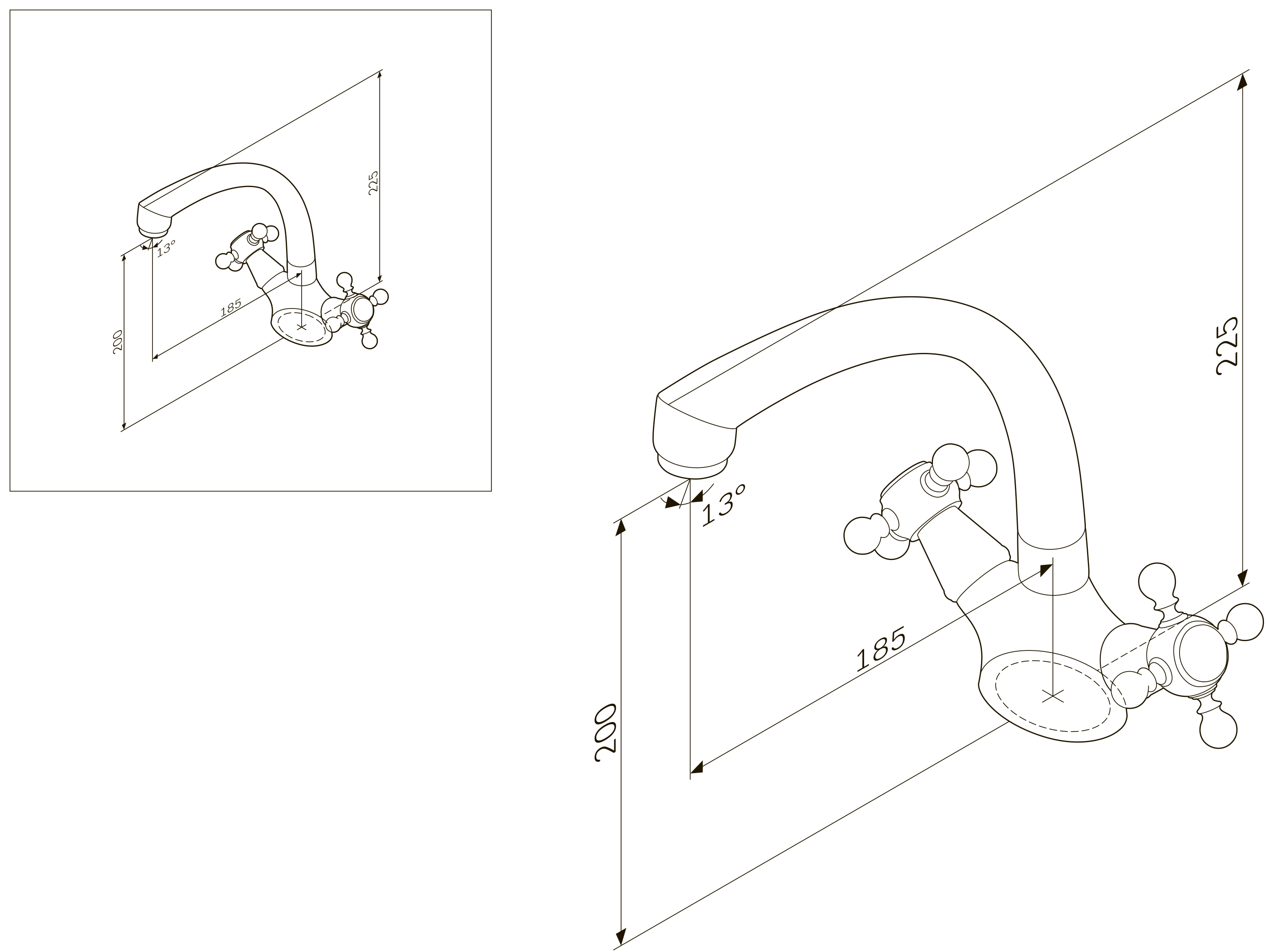 225
13°
185
200

225
13°
185
200