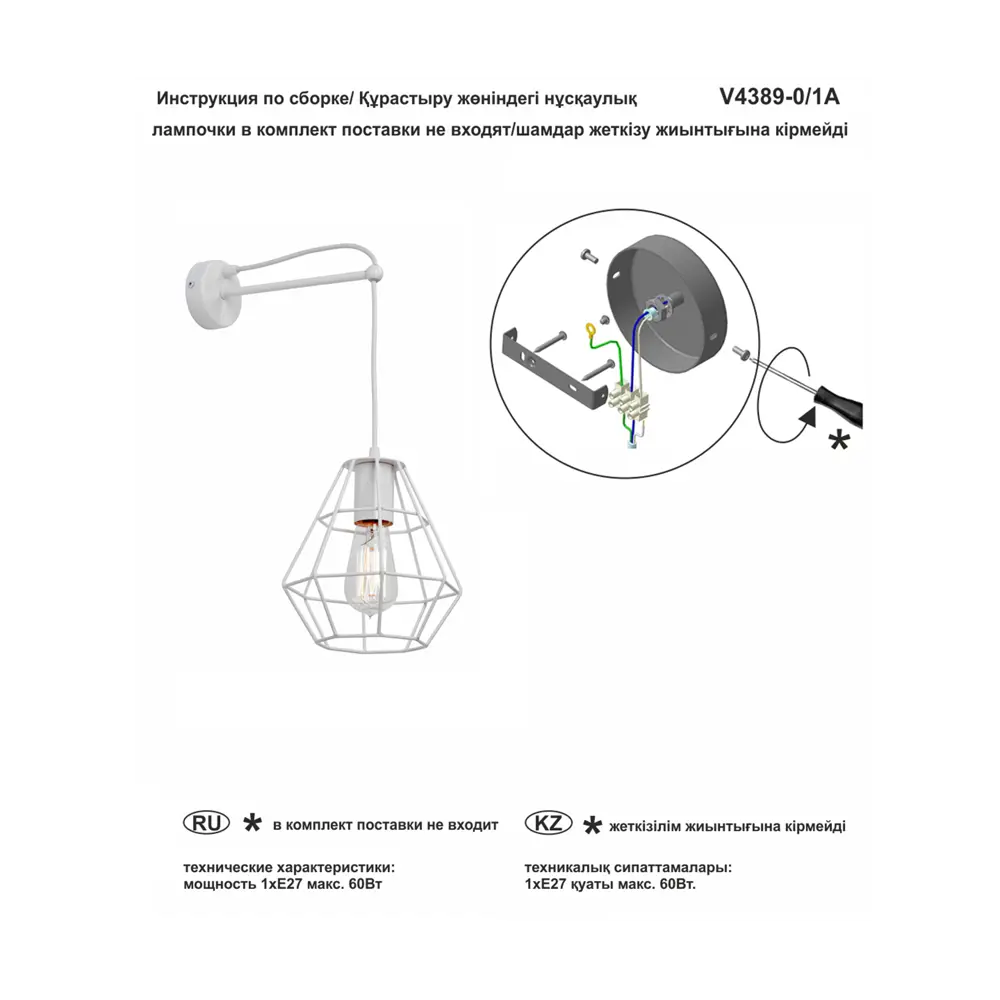 Инструкция по сборке/ Құрастыру жөніндегі нұсқаулық V4389-0/1A
лампочки в комплект поставки не входят/шамдар жеткізу жиынтығына кірмейді

*

RU * в комплект поставки не входит

технические характеристики:
мощность 1хЕ27 макс. 60Вт

KZ * жеткізілім жиынтығына кірмейді

техникалық сипаттамалары:
1хЕ27 қуаты макс. 60Вт.