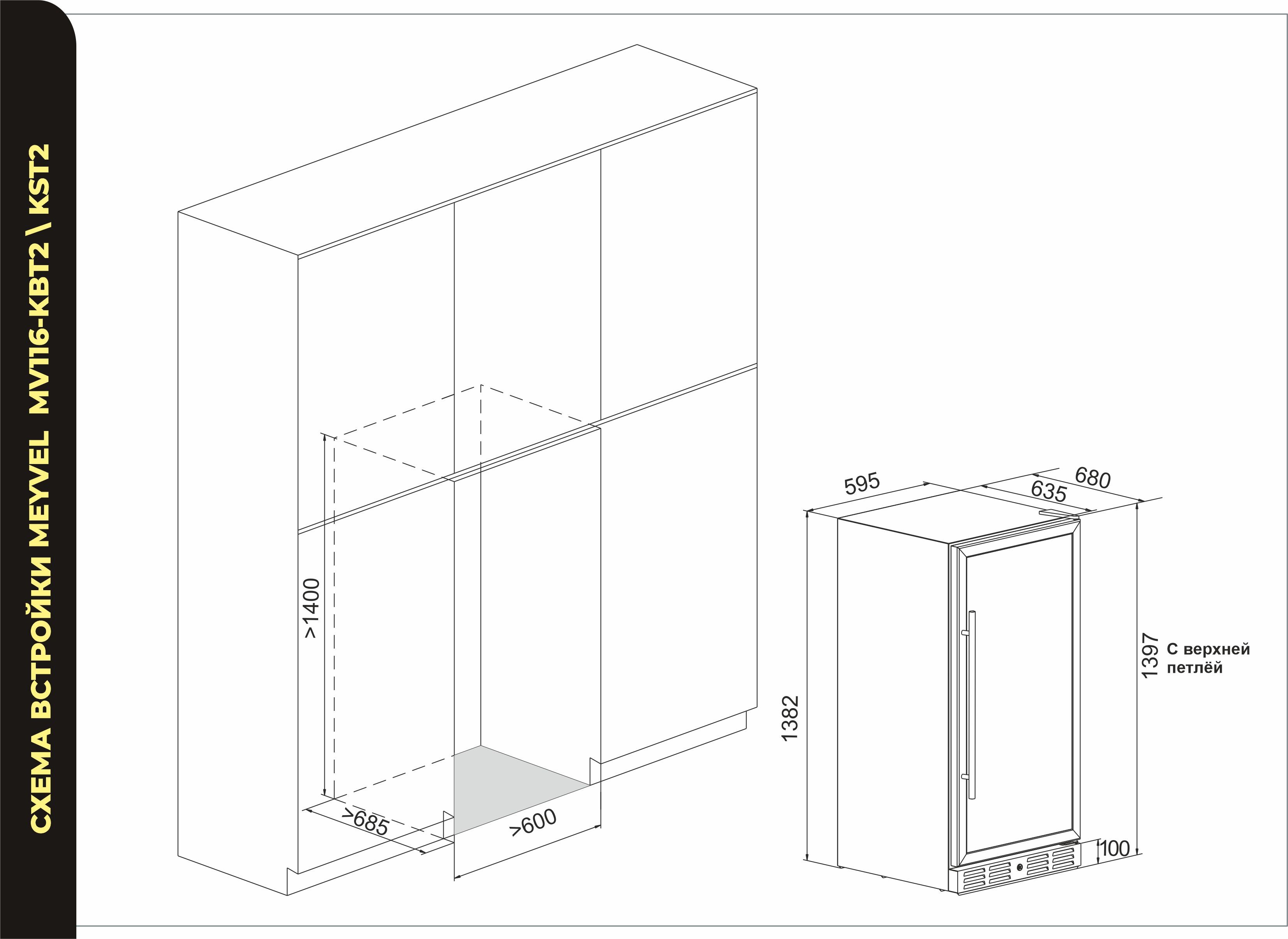 СХЕМА ВСТРОЙКИ MEYVEL MV116-KBT2 \ KST2

>1400

>685

>600

595

635

680

1382

1397

С верхней петлёй

100