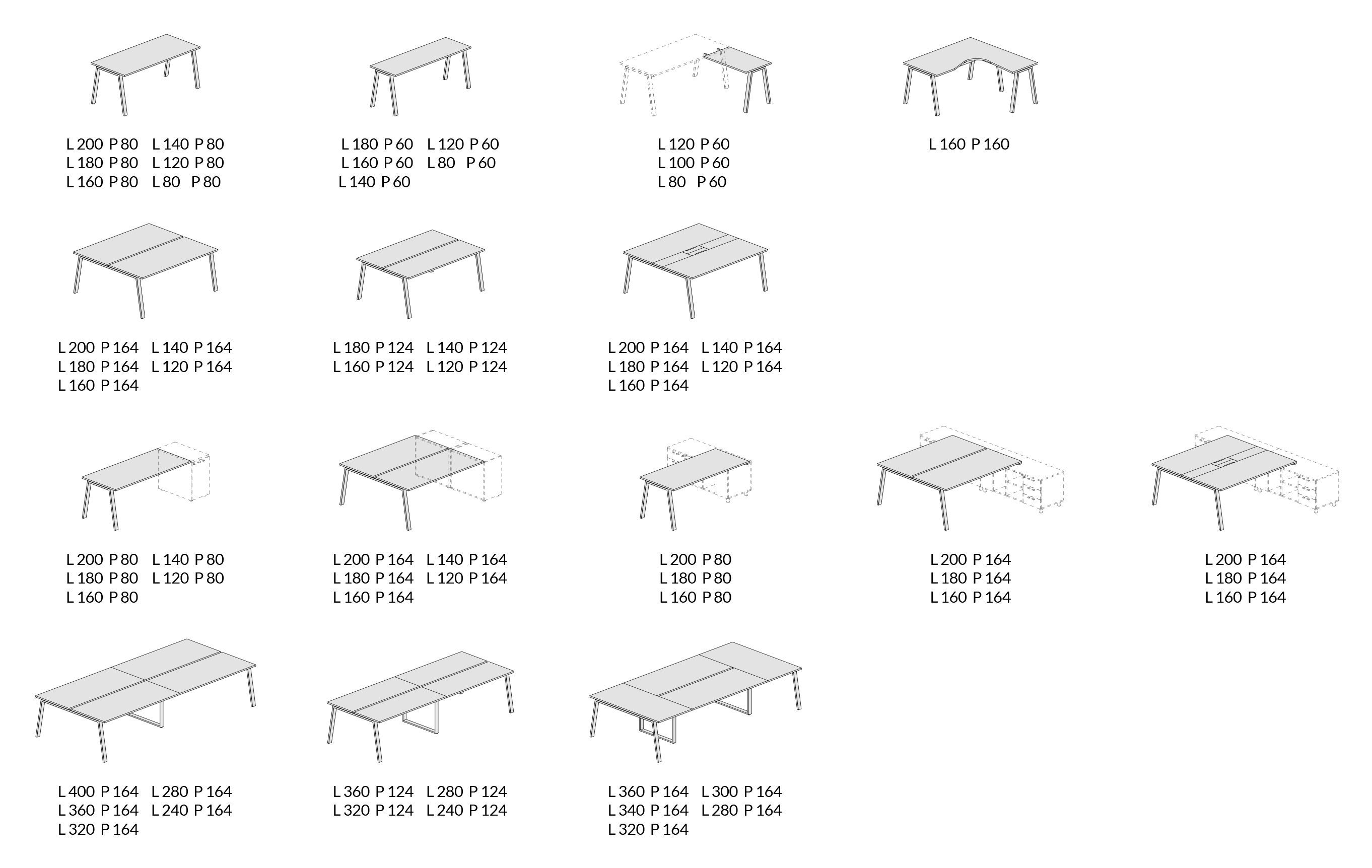 L 200 P 80 L 140 P 80
L 180 P 80 L 120 P 80
L 160 P 80 L 80 P 80

L 180 P 60 L 120 P 60
L 160 P 60 L 80 P 60
L 140 P 60

L 120 P 60
L 100 P 60
L 80 P 60

L 160 P 160

L 200 P 164 L 140 P 164
L 180 P 164 L 120 P 164
L 160 P 164

L 180 P 124 L 140 P 124
L 160 P 124 L 120 P 124

L 200 P 164 L 140 P 164
L 180 P 164 L 120 P 164
L 160 P 164

L 200 P 80 L 140 P 80
L 180 P 80 L 120 P 80
L 160 P 80

L 200 P 164 L 140 P 164
L 180 P 164 L 120 P 164
L 160 P 164

L 200 P 80
L 180 P 80
L 160 P 80

L 200 P 164
L 180 P 164
L 160 P 164

L 200 P 164
L 180 P 164
L 160 P 164

L 400 P 164 L 280 P 164
L 360 P 164 L 240 P 164
L 320 P 164

L 360 P 124 L 280 P 124
L 320 P 124 L 240 P 124

L 360 P 164 L 300 P 164
L 340 P 164 L 280 P 164
L 320 P 164