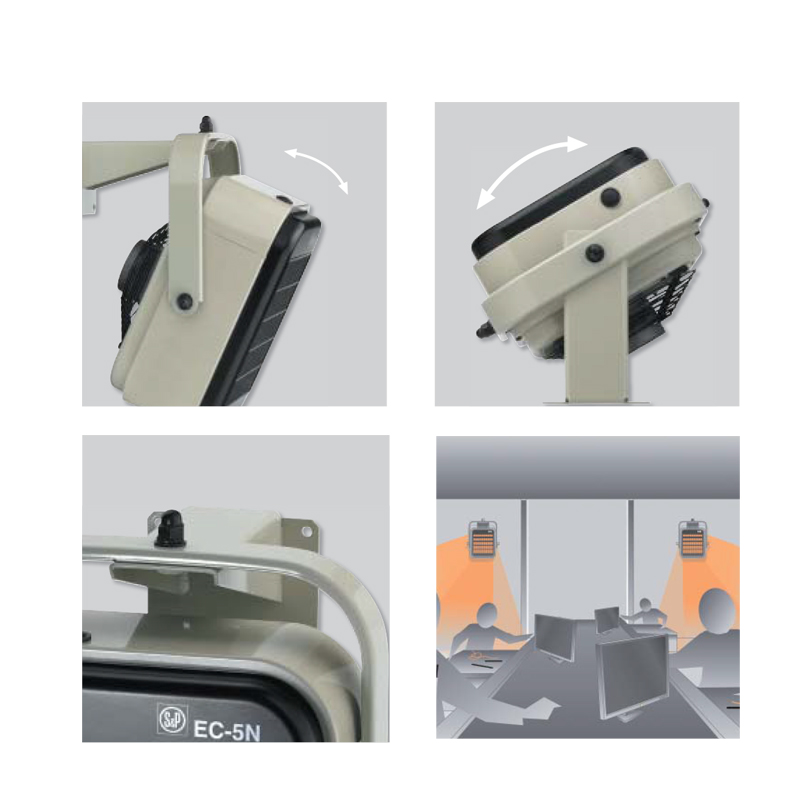 S&P EC-5N