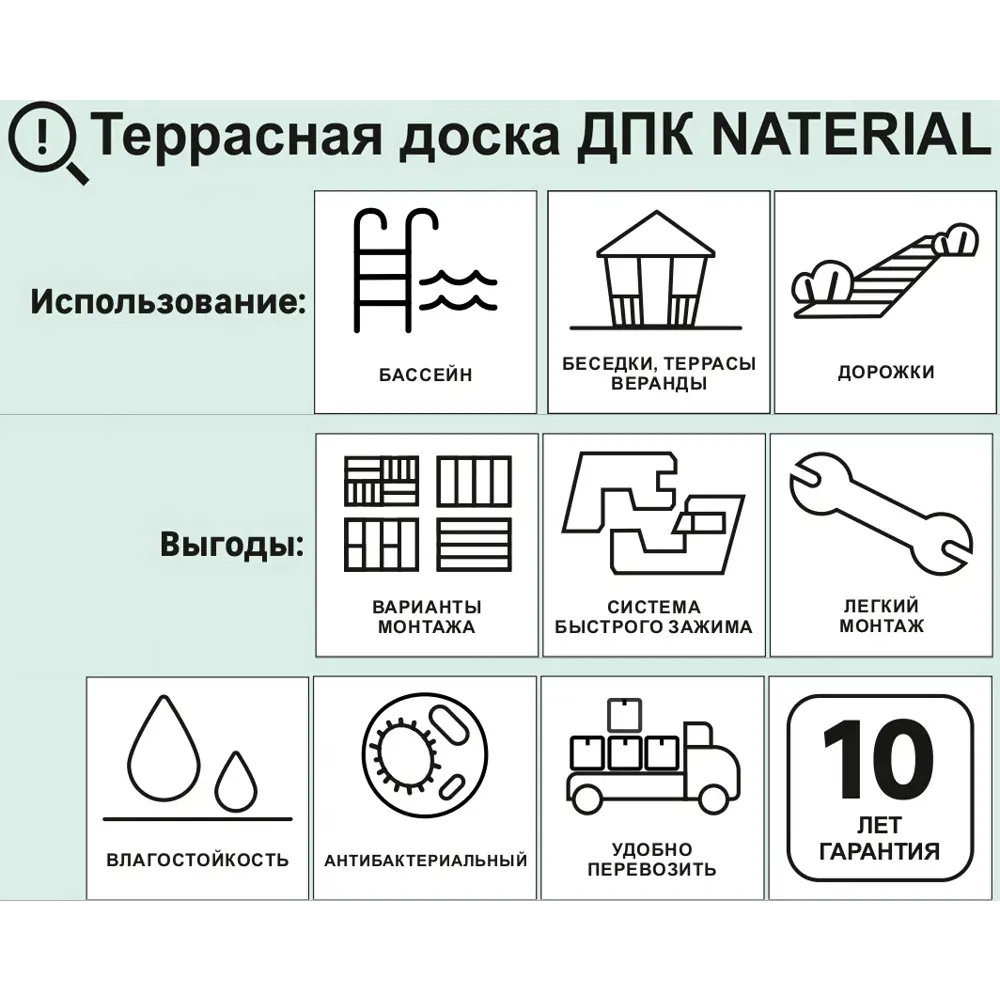 Террасная доска ДПК NATERIAL

Использование:

БАССЕЙН

БЕСЕДКИ, ТЕРРАСЫ ВЕРАНДЫ

ДОРОЖКИ

Выгоды:

ВАРИАНТЫ МОНТАЖА

СИСТЕМА БЫСТРОГО ЗАЖИМА

ЛЕГКИЙ МОНТАЖ

ВЛАГОСТОЙКОСТЬ

АНТИБАКТЕРИАЛЬНЫЙ

УДОБНО ПЕРЕВОЗИТЬ

10 ЛЕТ ГАРАНТИЯ