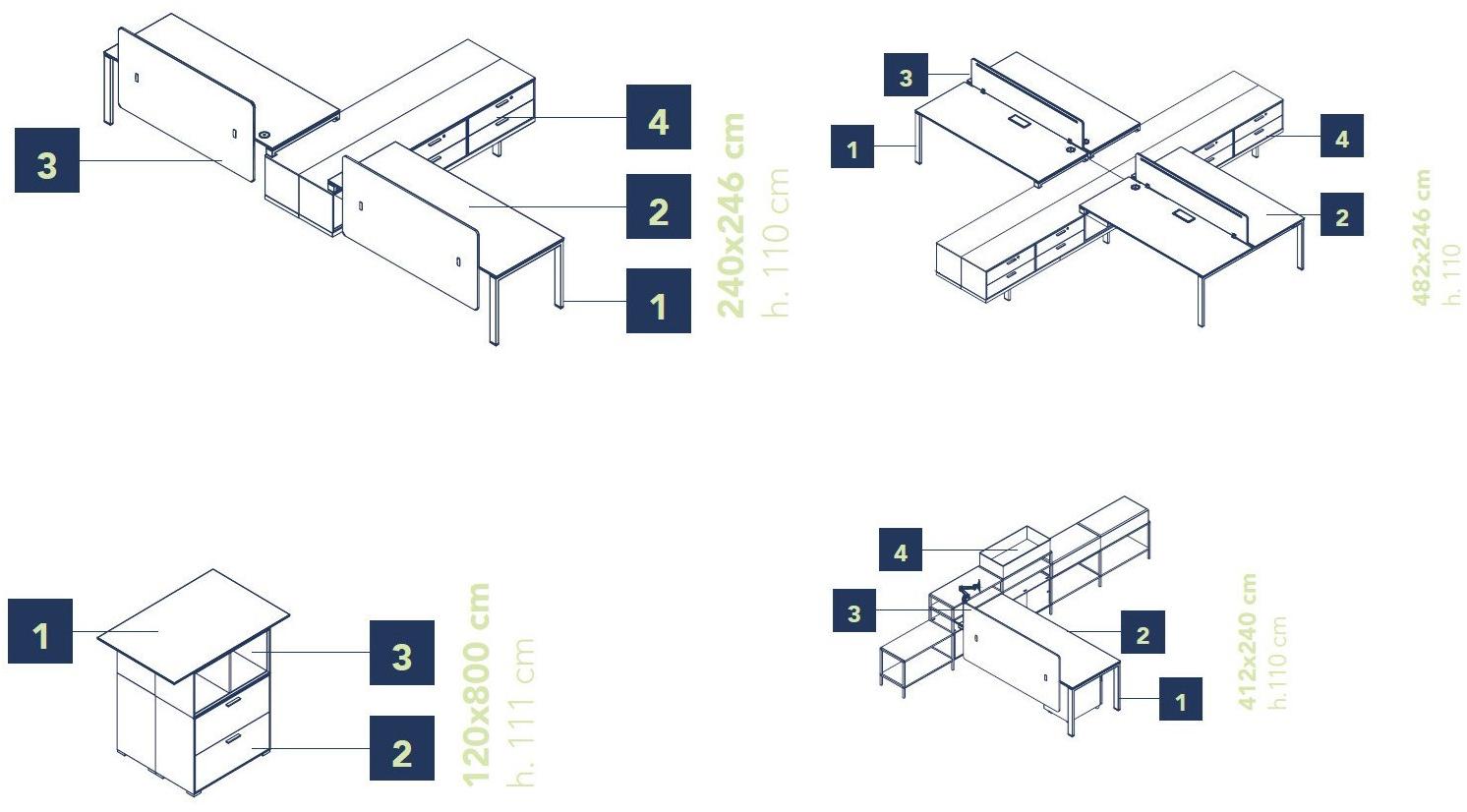 3

4

2

1

240x246 cm
h. 110 cm

3

1

4

2

482x246 cm
h. 110

1

3

2

120x800 cm
h. 111 cm

4

3

2

1

412x240 cm
h.110 cm